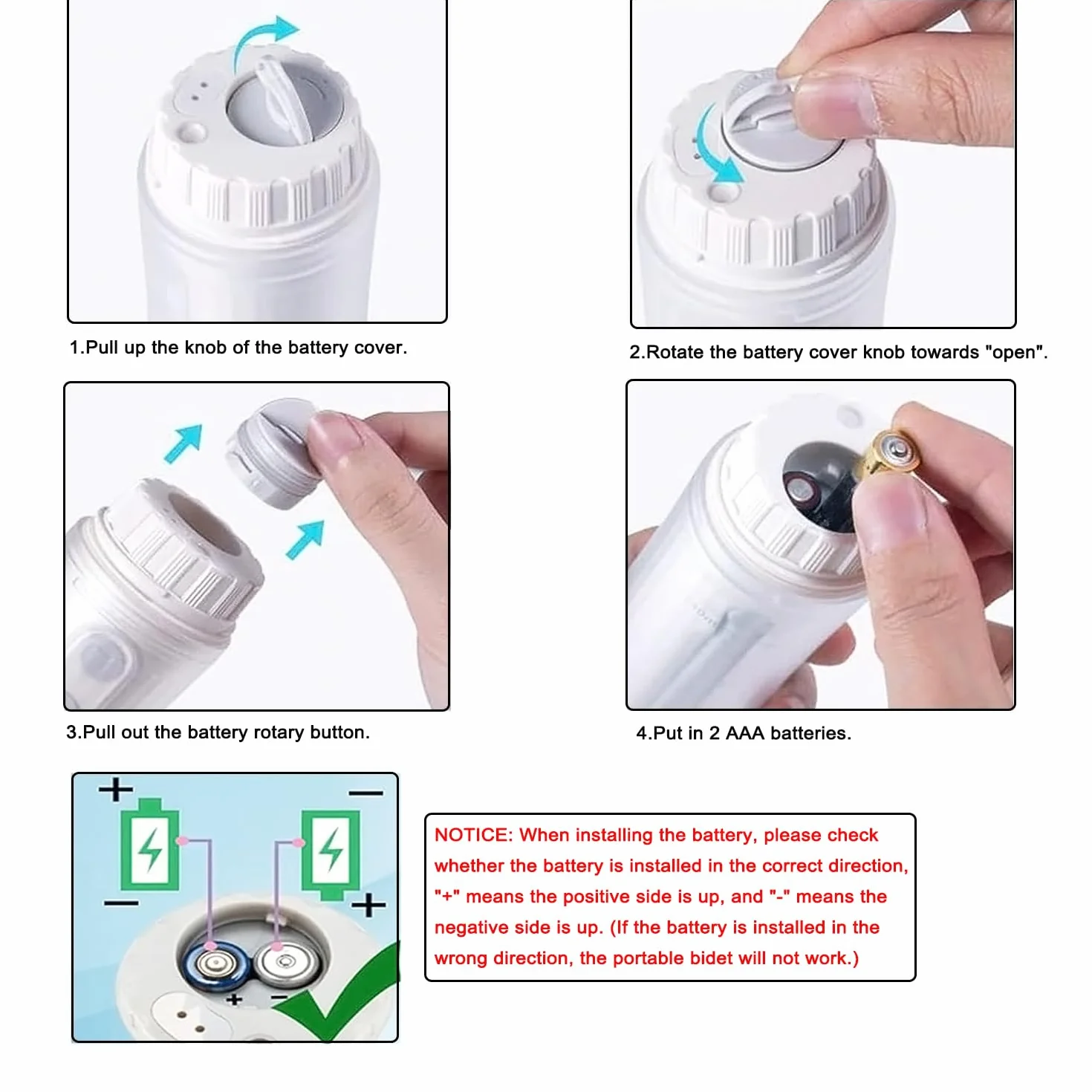 1.Pull up the knob of the battery cover.

2.Rotate the battery cover knob towards "open".

3.Pull out the battery rotary button.

4.Put in 2 AAA batteries.

+
−
−
+
+
−

NOTICE: When installing the battery, please check whether the battery is installed in the correct direction, "+" means the positive side is up, and "-" means the negative side is up. (If the battery is installed in the wrong direction, the portable bidet will not work.)