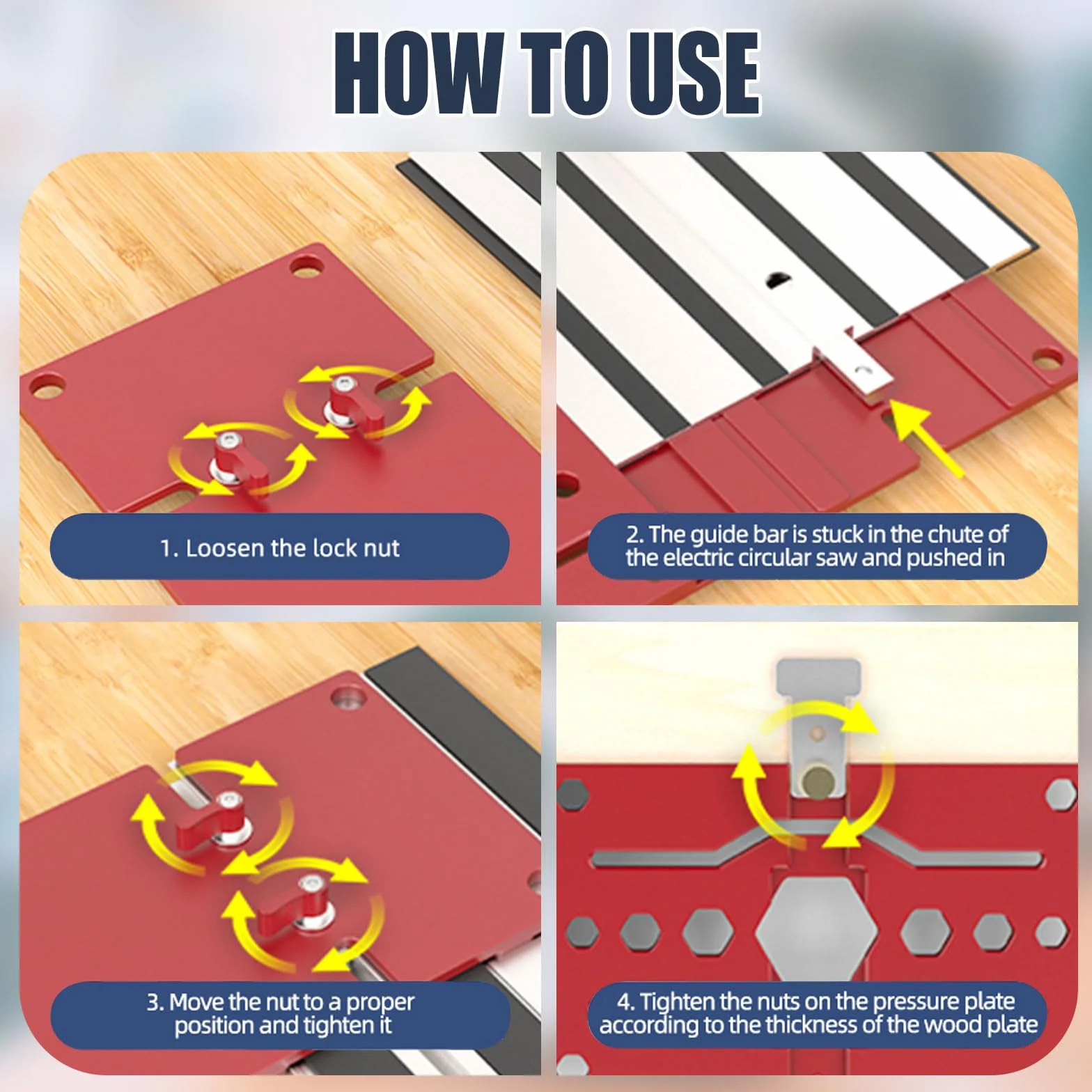 HOW TO USE

1. Loosen the lock nut

2. The guide bar is stuck in the chute of the electric circular saw and pushed in

3. Move the nut to a proper position and tighten it

4. Tighten the nuts on the pressure plate according to the thickness of the wood plate