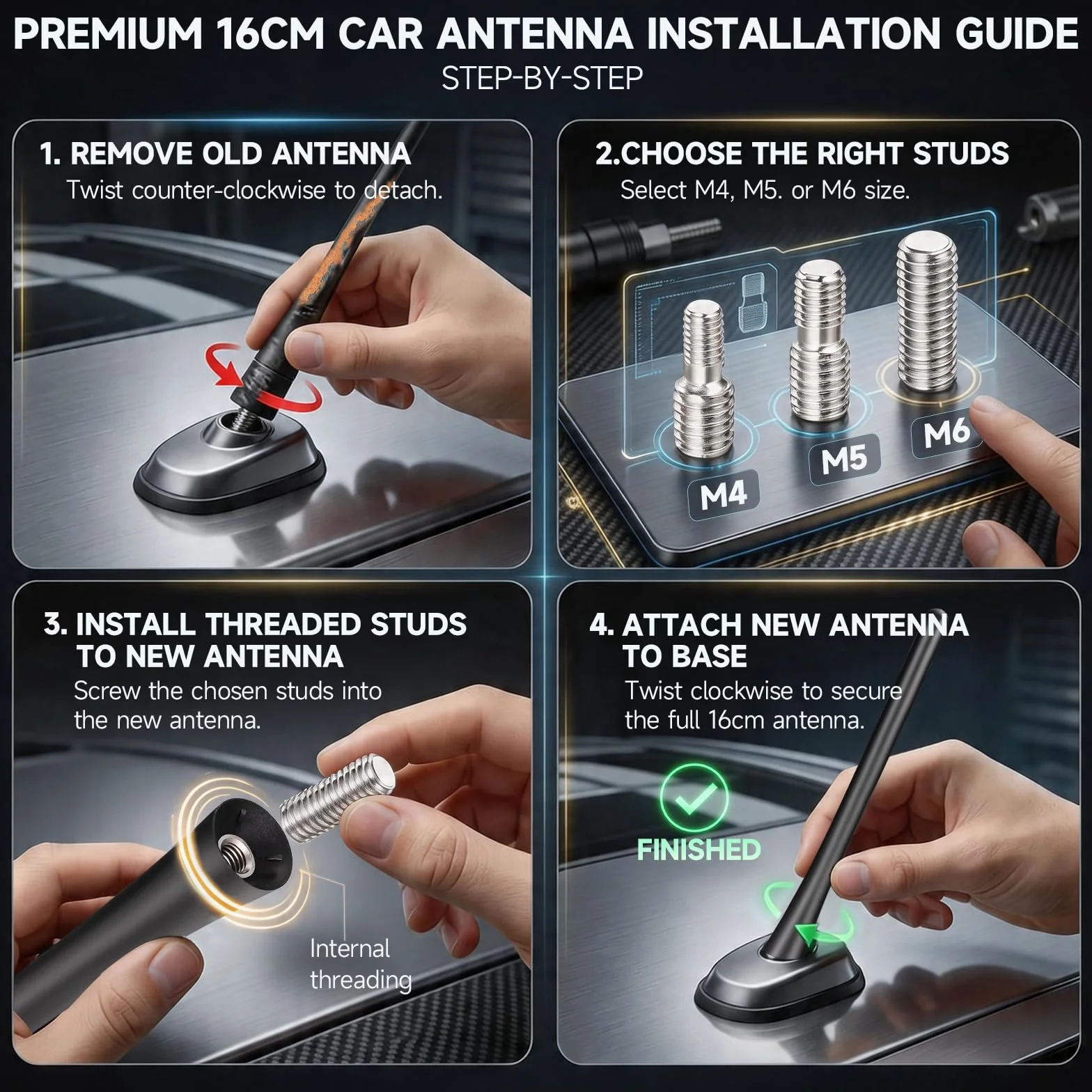 PREMIUM 16CM CAR ANTENNA INSTALLATION GUIDE
STEP-BY-STEP

1. REMOVE OLD ANTENNA
Twist counter-clockwise to detach.

2.CHOOSE THE RIGHT STUDS
Select M4, M5. or M6 size.

M4
M5
M6

3. INSTALL THREADED STUDS TO NEW ANTENNA
Screw the chosen studs into the new antenna.

Internal threading

4. ATTACH NEW ANTENNA TO BASE
Twist clockwise to secure the full 16cm antenna.

FINISHED