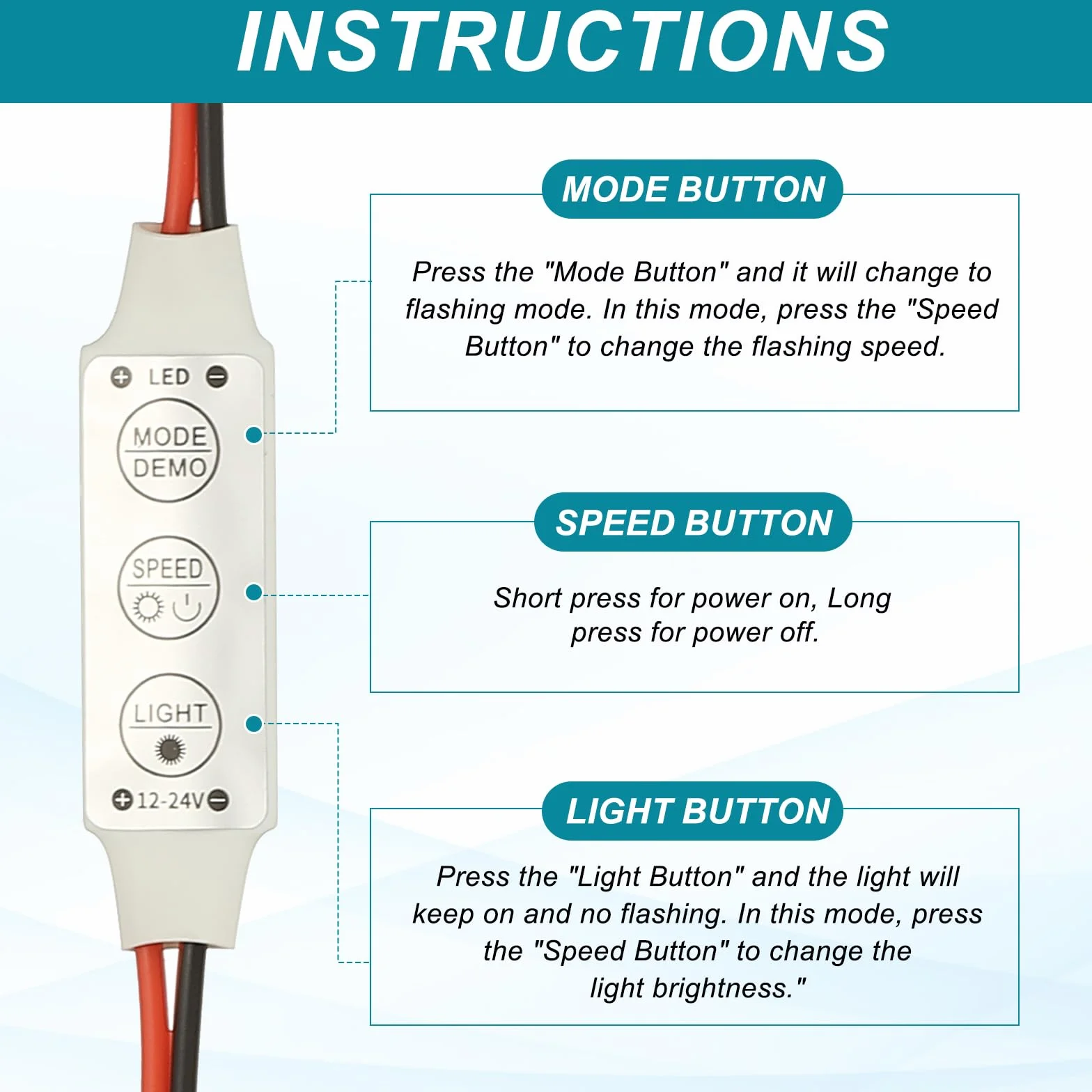 INSTRUCTIONS

LED

MODE
DEMO

SPEED

LIGHT

12-24V

MODE BUTTON

Press the "Mode Button" and it will change to flashing mode. In this mode, press the "Speed Button" to change the flashing speed.

SPEED BUTTON

Short press for power on, Long press for power off.

LIGHT BUTTON

Press the "Light Button" and the light will keep on and no flashing. In this mode, press the "Speed Button" to change the light brightness."