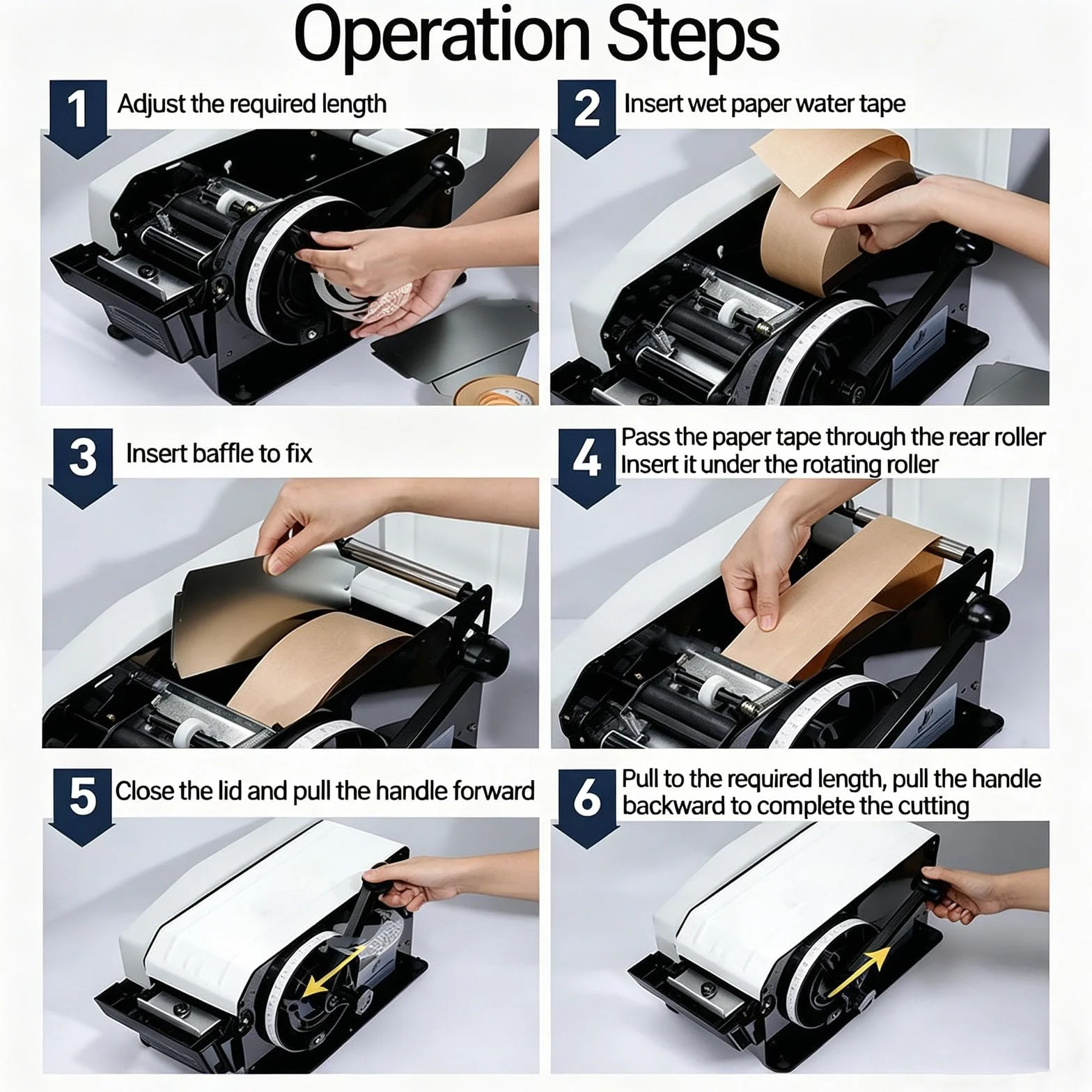 Operation Steps

1 Adjust the required length

2 Insert wet paper water tape

3 Insert baffle to fix

4 Pass the paper tape through the rear roller Insert it under the rotating roller

5 Close the lid and pull the handle forward

6 Pull to the required length, pull the handle backward to complete the cutting