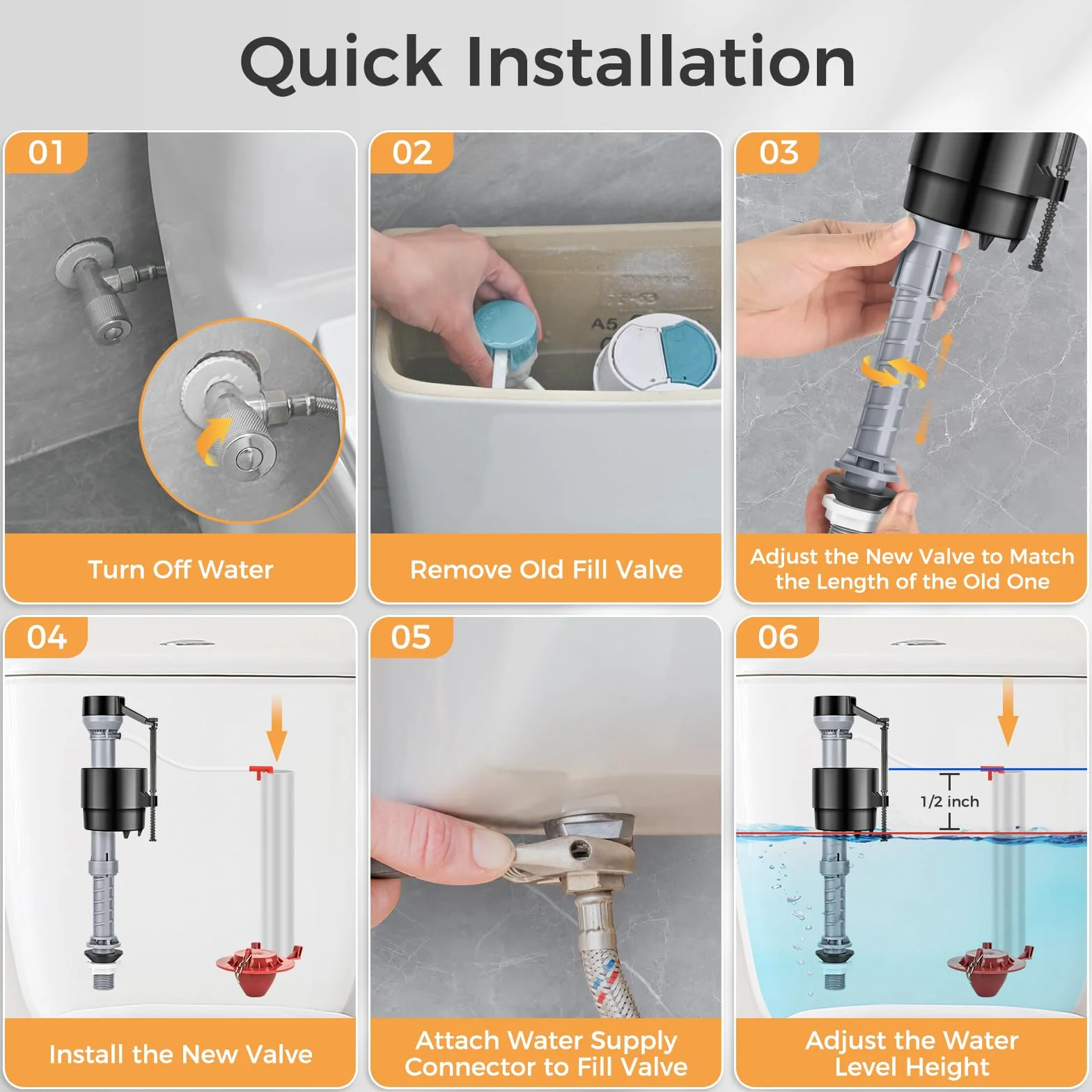 Quick Installation

01

Turn Off Water

02

A5

Remove Old Fill Valve

03

Adjust the New Valve to Match the Length of the Old One

04

Install the New Valve

05

Attach Water Supply Connector to Fill Valve

06

1/2 inch

Adjust the Water Level Height