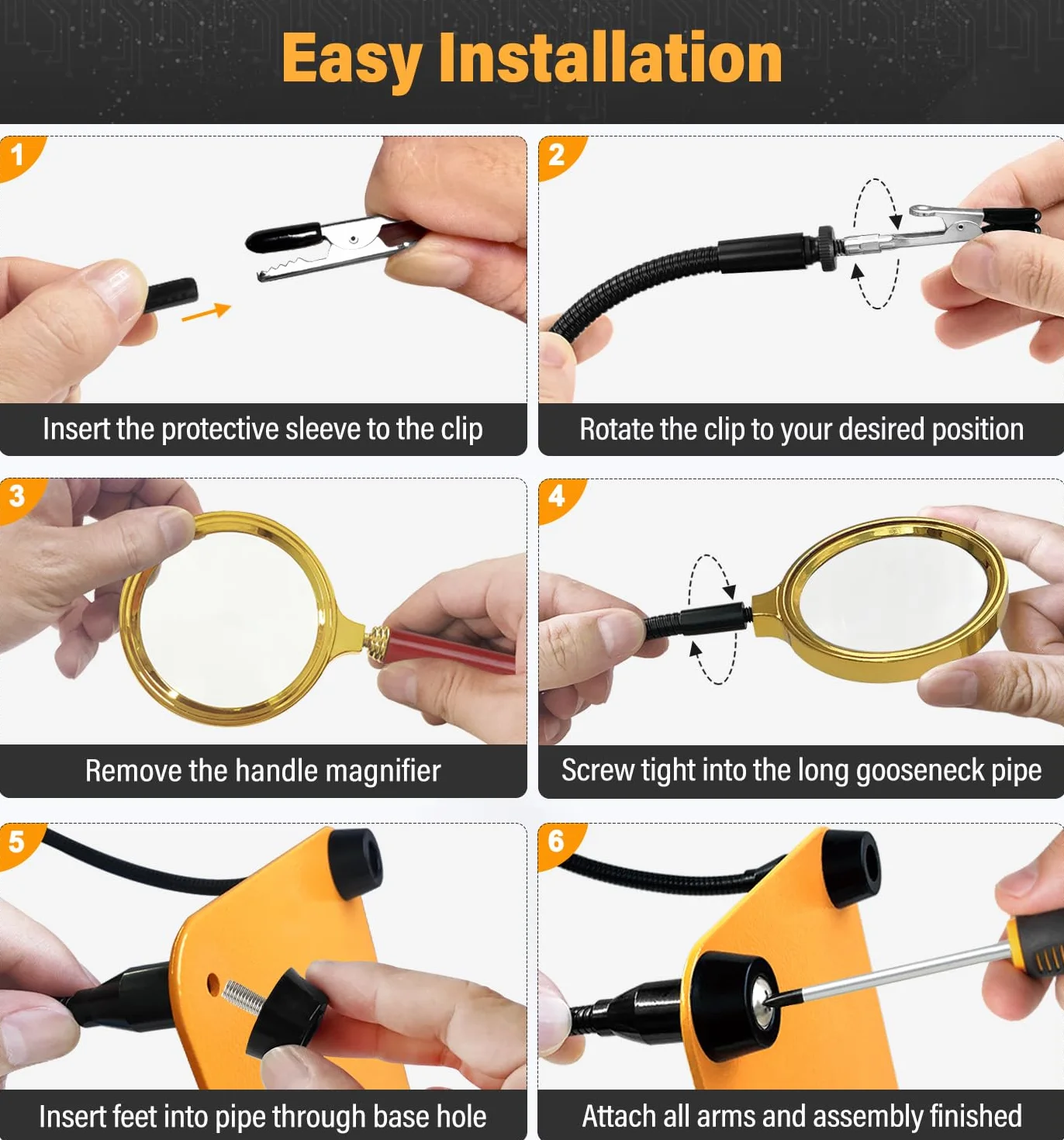 Easy Installation

1
Insert the protective sleeve to the clip

2
Rotate the clip to your desired position

3
Remove the handle magnifier

4
Screw tight into the long gooseneck pipe

5
Insert feet into pipe through base hole

6
Attach all arms and assembly finished