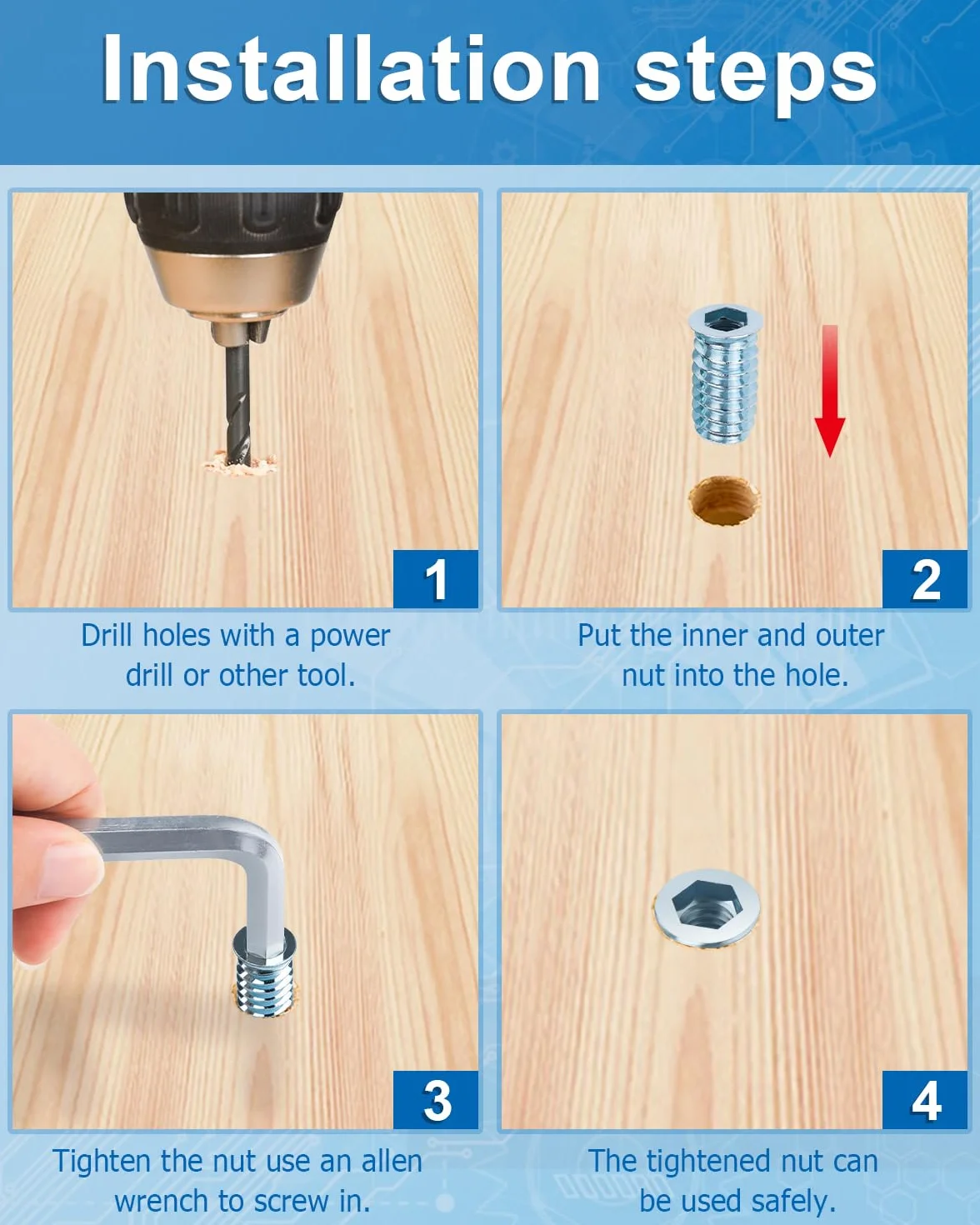 Installation steps

1

Drill holes with a power drill or other tool.

2

Put the inner and outer nut into the hole.

3

Tighten the nut use an allen wrench to screw in.

4

The tightened nut can be used safely.