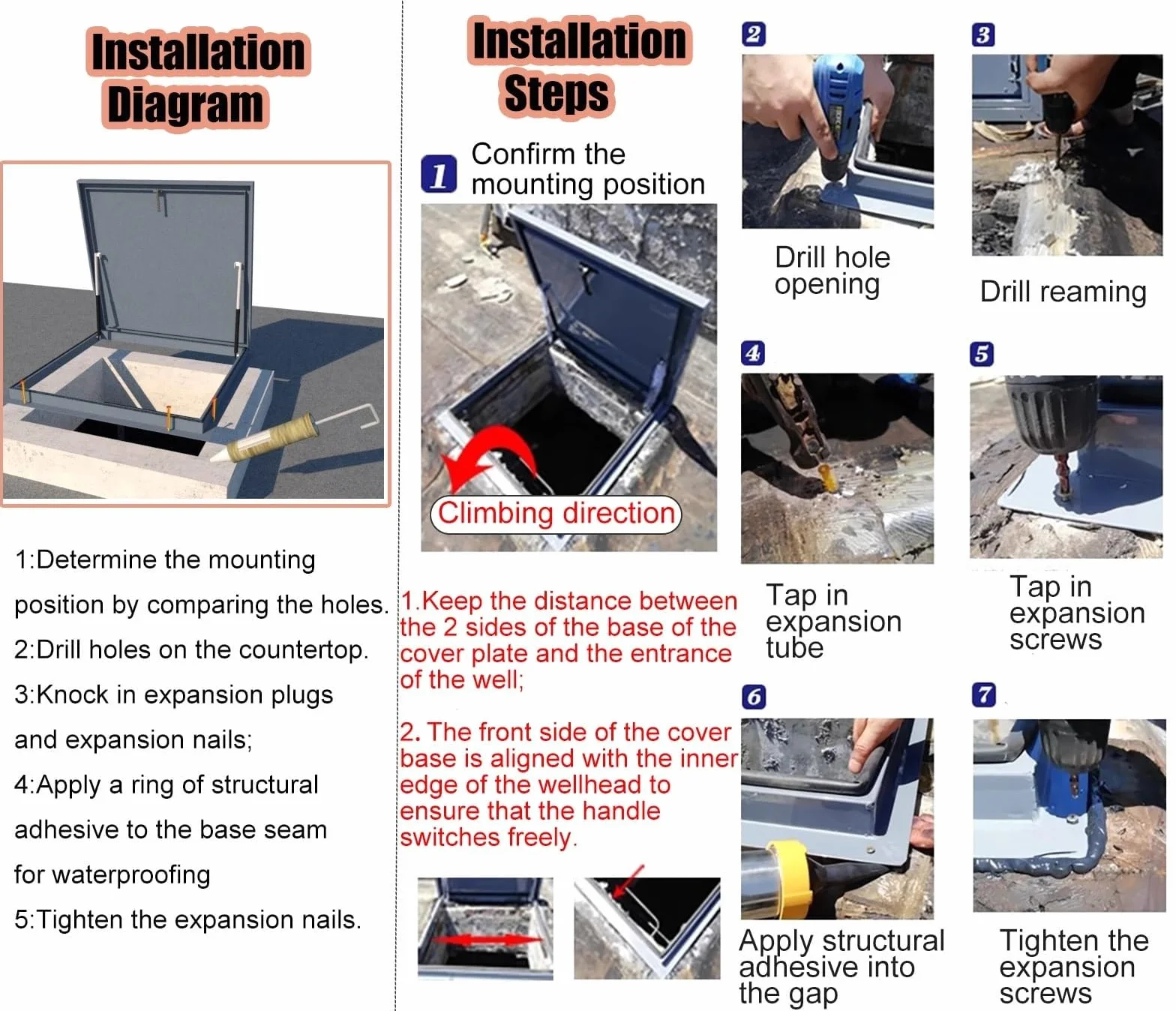 Installation Diagram

1:Determine the mounting position by comparing the holes.
2:Drill holes on the countertop.
3:Knock in expansion plugs and expansion nails;
4:Apply a ring of structural adhesive to the base seam for waterproofing
5:Tighten the expansion nails.

Installation Steps

1 Confirm the mounting position

Climbing direction

1.Keep the distance between the 2 sides of the base of the cover plate and the entrance of the well;

2. The front side of the cover base is aligned with the inner edge of the wellhead to ensure that the handle switches freely.

2 Drill hole opening

3 Drill reaming

4 Tap in expansion tube

5 Tap in expansion screws

6 Apply structural adhesive into the gap

7 Tighten the expansion screws