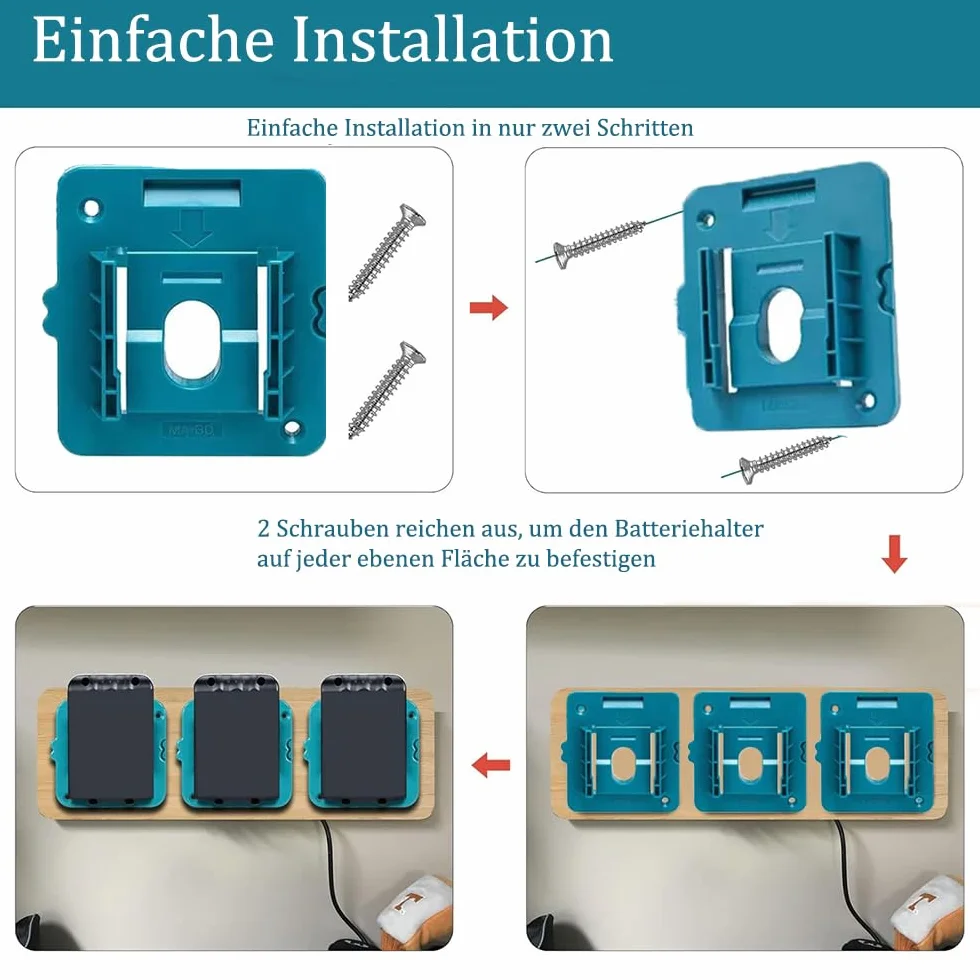 Einfache Installation

Einfache Installation in nur zwei Schritten

2 Schrauben reichen aus, um den Batteriehalter auf jeder ebenen Fläche zu befestigen