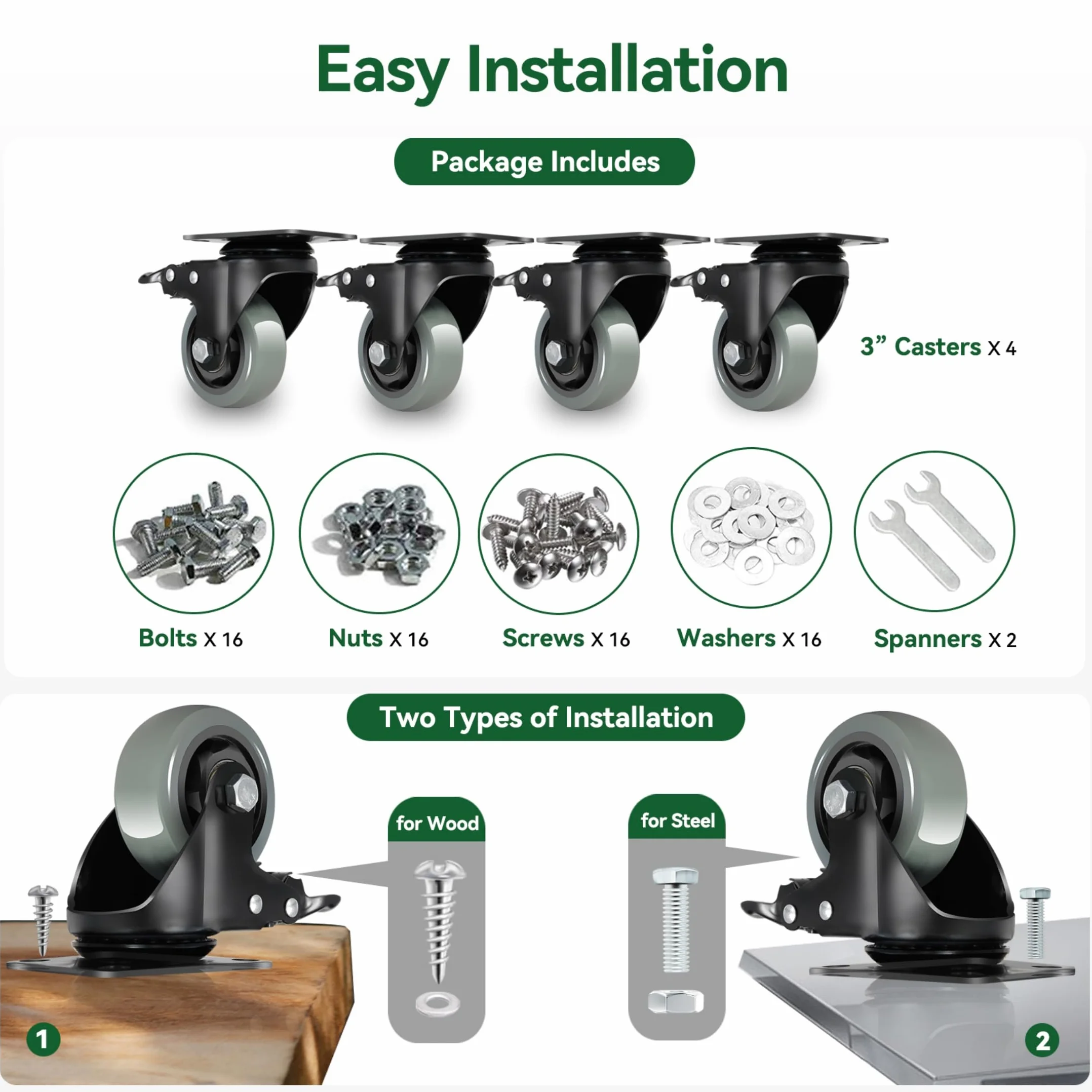 Easy Installation

Package Includes

3” Casters X 4

Bolts X 16

Nuts X 16

Screws X 16

Washers X 16

Spanners X 2

Two Types of Installation

for Wood

for Steel

1

2