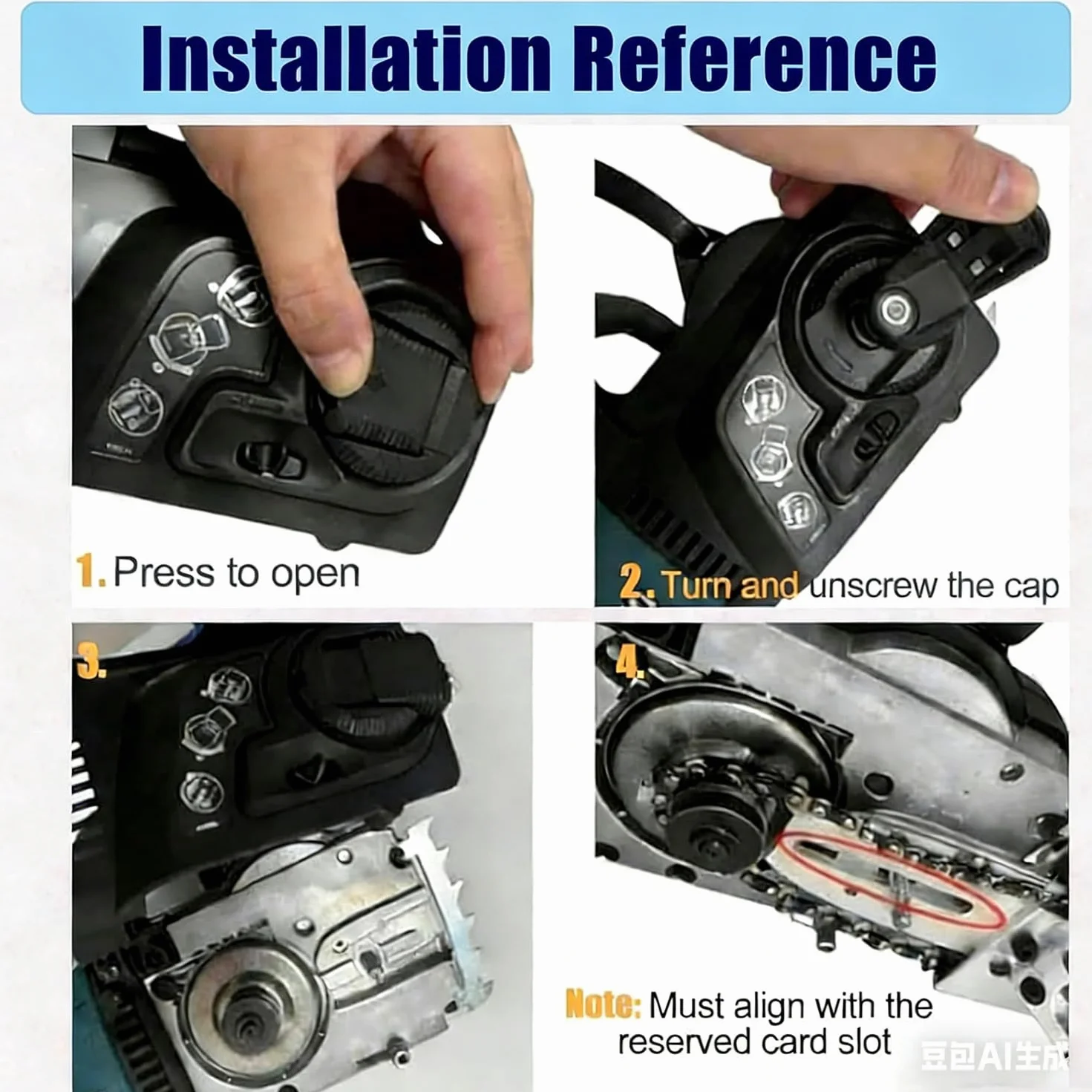 Installation Reference

1. Press to open

2. Turn and unscrew the cap

3.

4.

Note: Must align with the reserved card slot

豆包AI生成