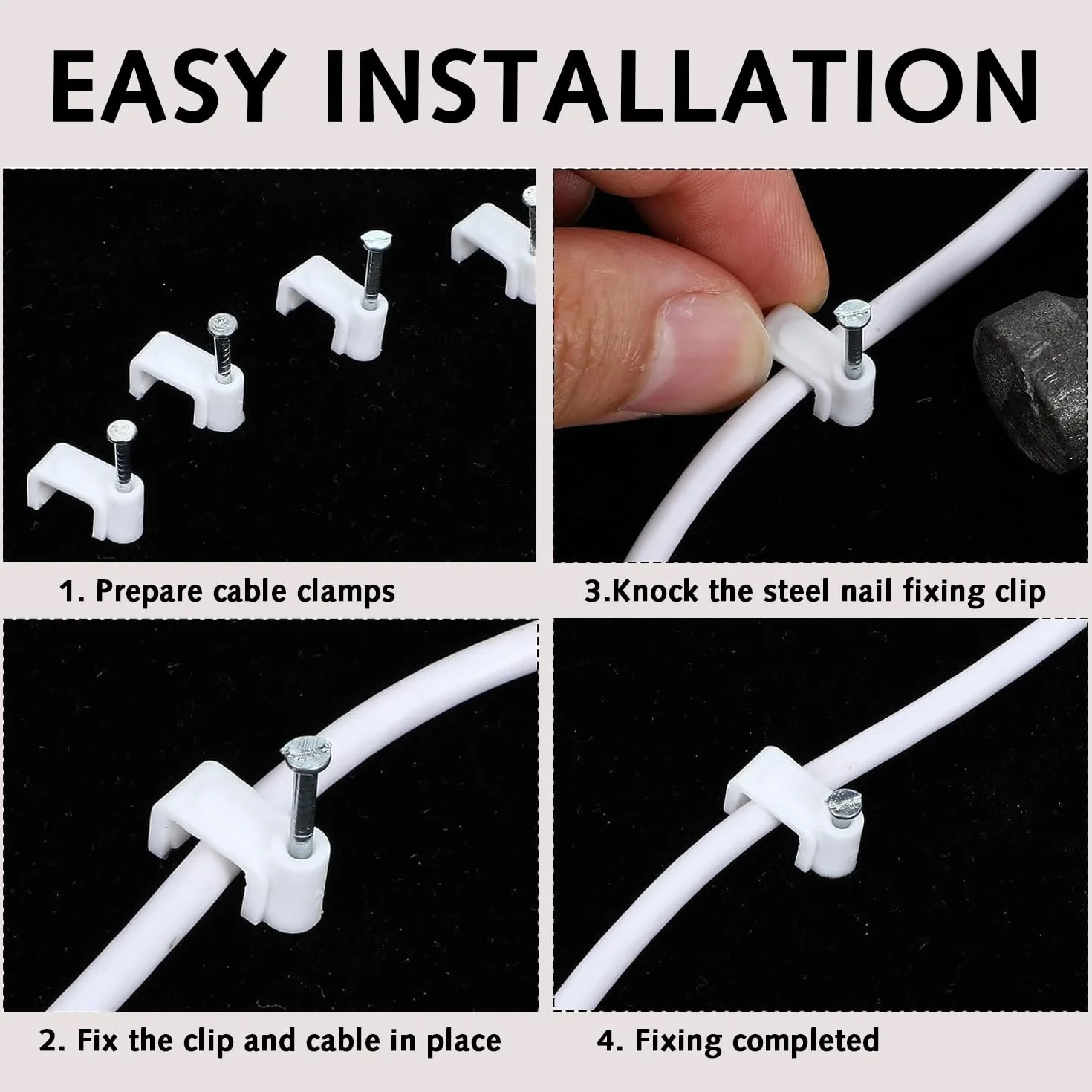 EASY INSTALLATION

1. Prepare cable clamps

3.Knock the steel nail fixing clip

2. Fix the clip and cable in place

4. Fixing completed