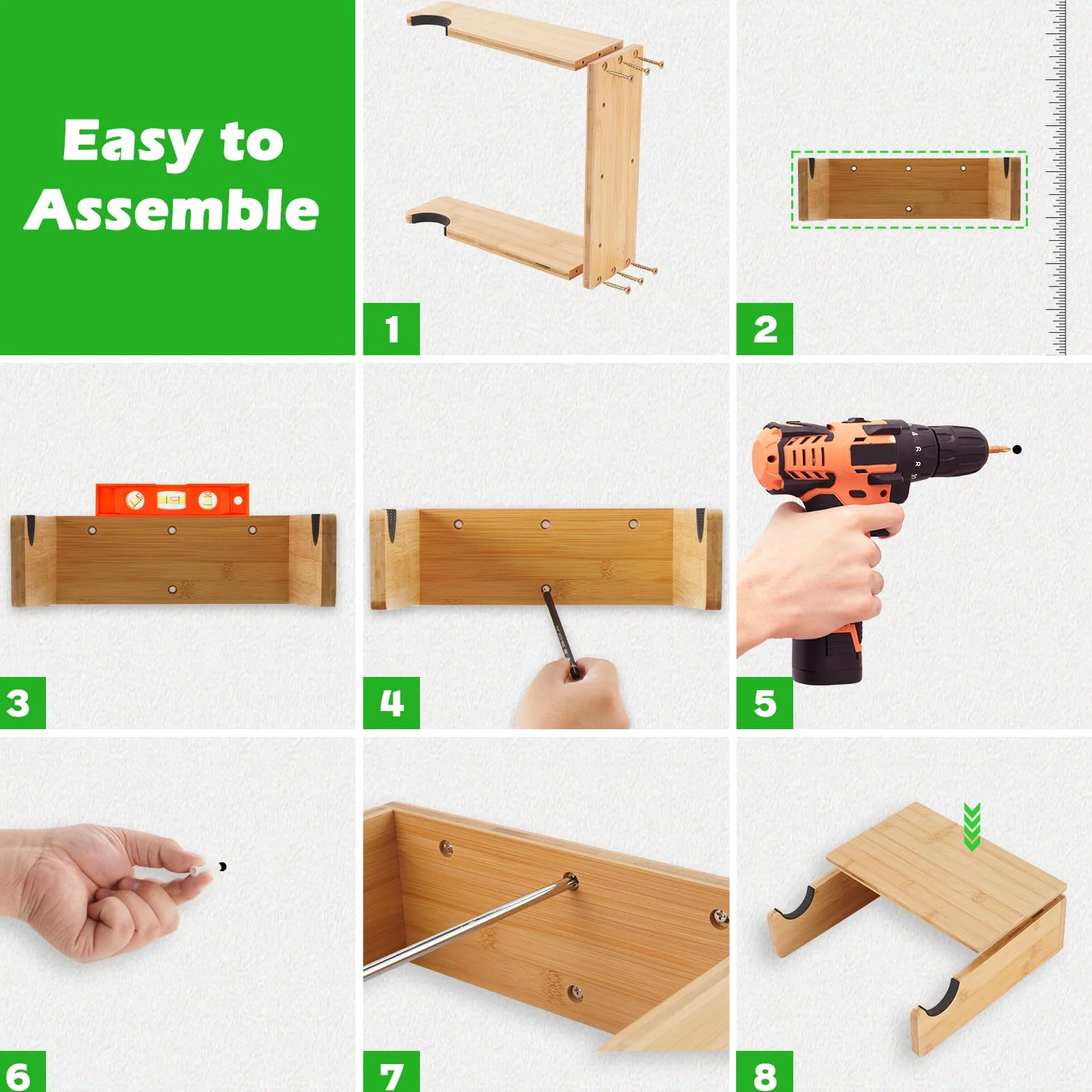 Easy to Assemble

1

2

3

4

5

6

7

8