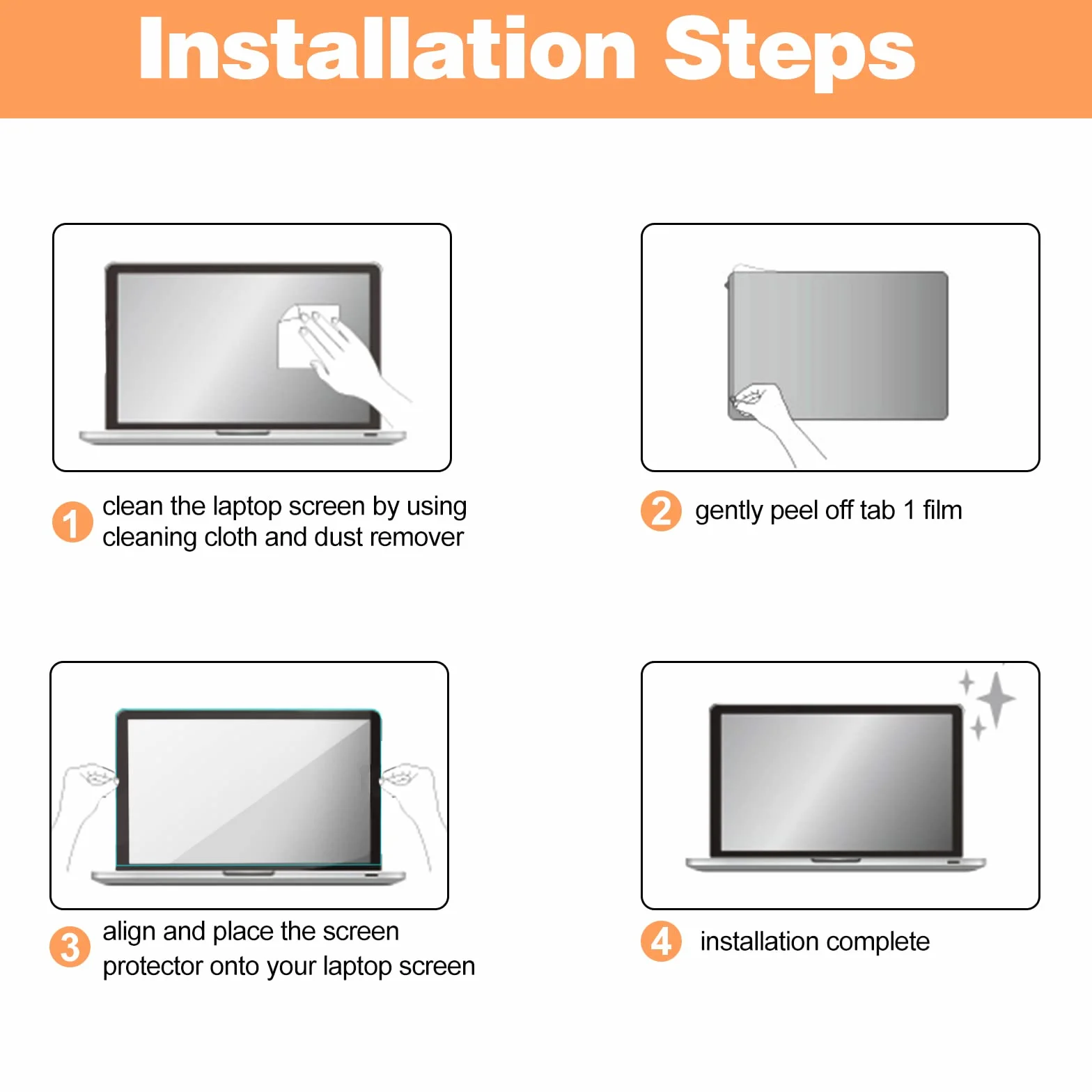 Installation Steps

1 clean the laptop screen by using cleaning cloth and dust remover

2 gently peel off tab 1 film

3 align and place the screen protector onto your laptop screen

4 installation complete