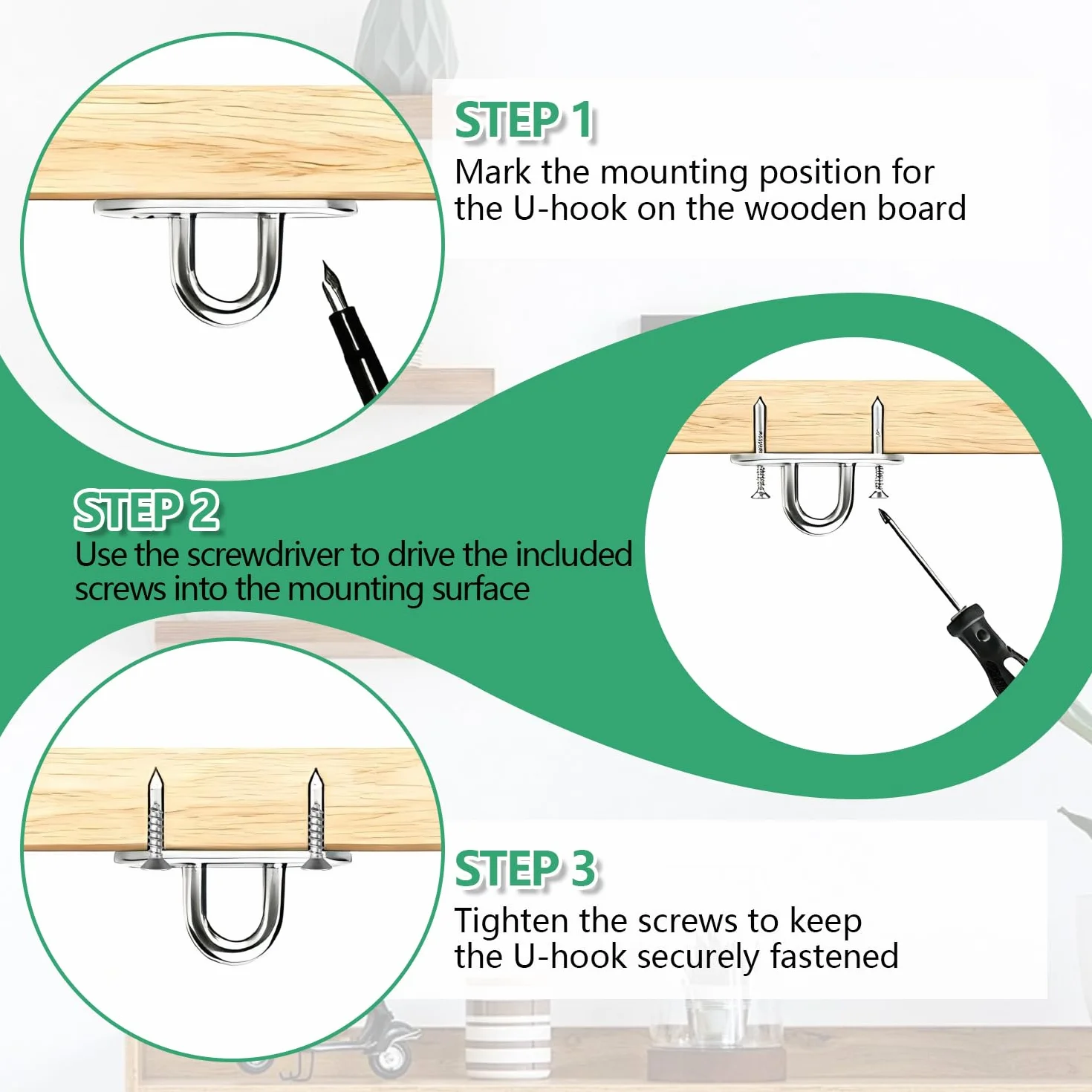 STEP 1
Mark the mounting position for the U-hook on the wooden board

STEP 2
Use the screwdriver to drive the included screws into the mounting surface

STEP 3
Tighten the screws to keep the U-hook securely fastened