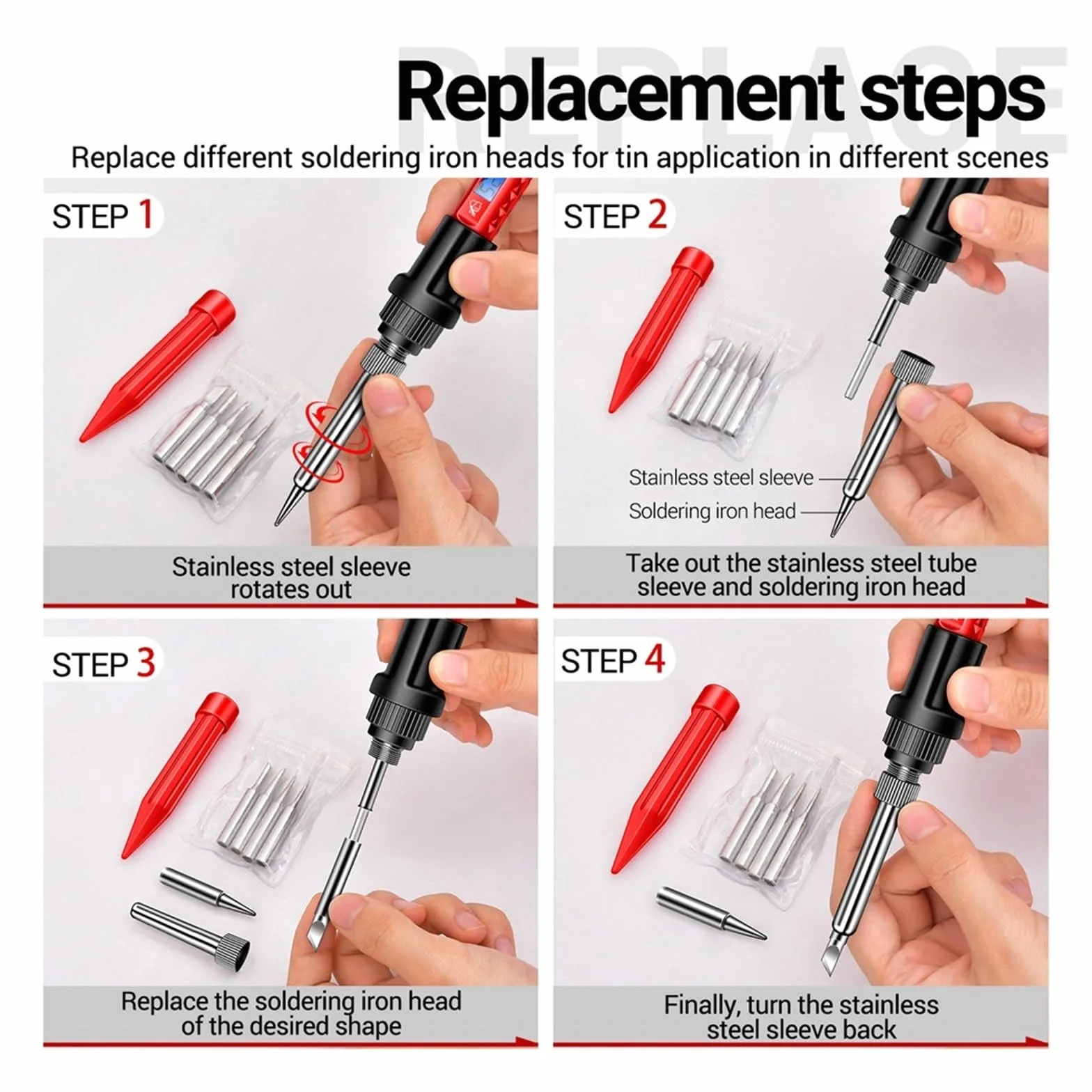 REPLACE

Replacement steps

Replace different soldering iron heads for tin application in different scenes

STEP 1

Stainless steel sleeve rotates out

STEP 2

Stainless steel sleeve

Soldering iron head

Take out the stainless steel tube sleeve and soldering iron head

STEP 3

Replace the soldering iron head of the desired shape

STEP 4

Finally, turn the stainless steel sleeve back