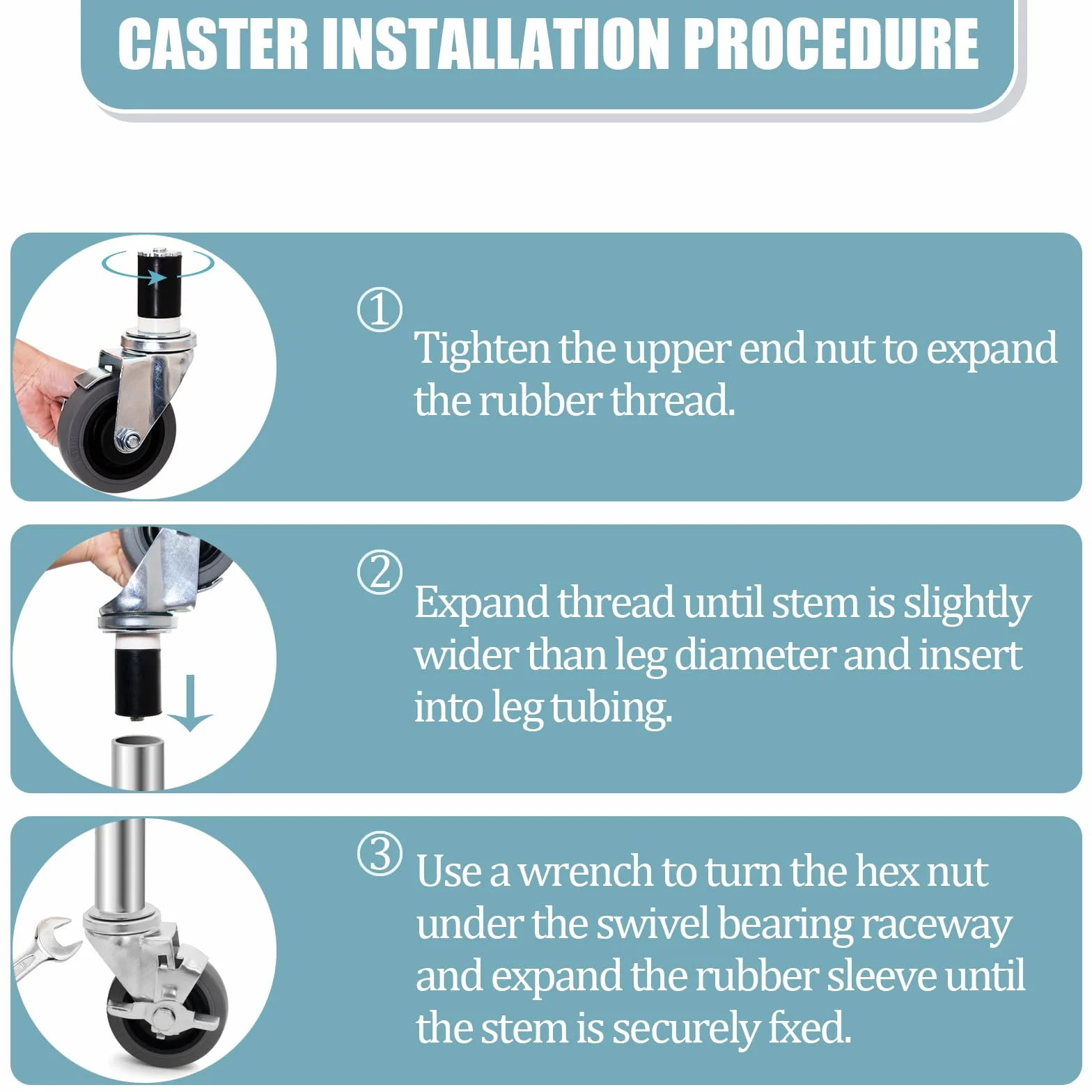 CASTER INSTALLATION PROCEDURE

① Tighten the upper end nut to expand the rubber thread.

② Expand thread until stem is slightly wider than leg diameter and insert into leg tubing.

③ Use a wrench to turn the hex nut under the swivel bearing raceway and expand the rubber sleeve until the stem is securely fxed.