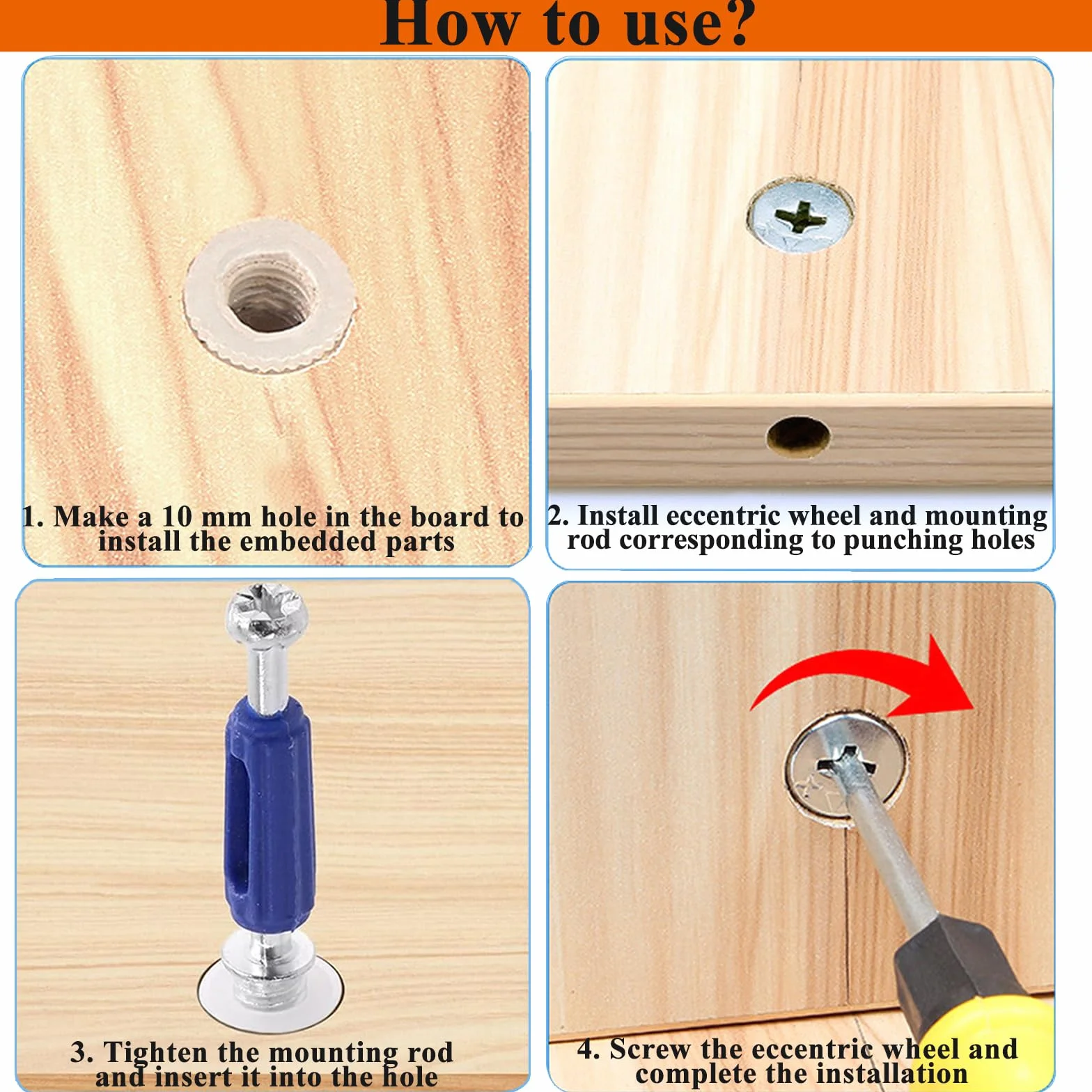 How to use?

1. Make a 10 mm hole in the board to install the embedded parts

2. Install eccentric wheel and mounting rod corresponding to punching holes

3. Tighten the mounting rod and insert it into the hole

4. Screw the eccentric wheel and complete the installation