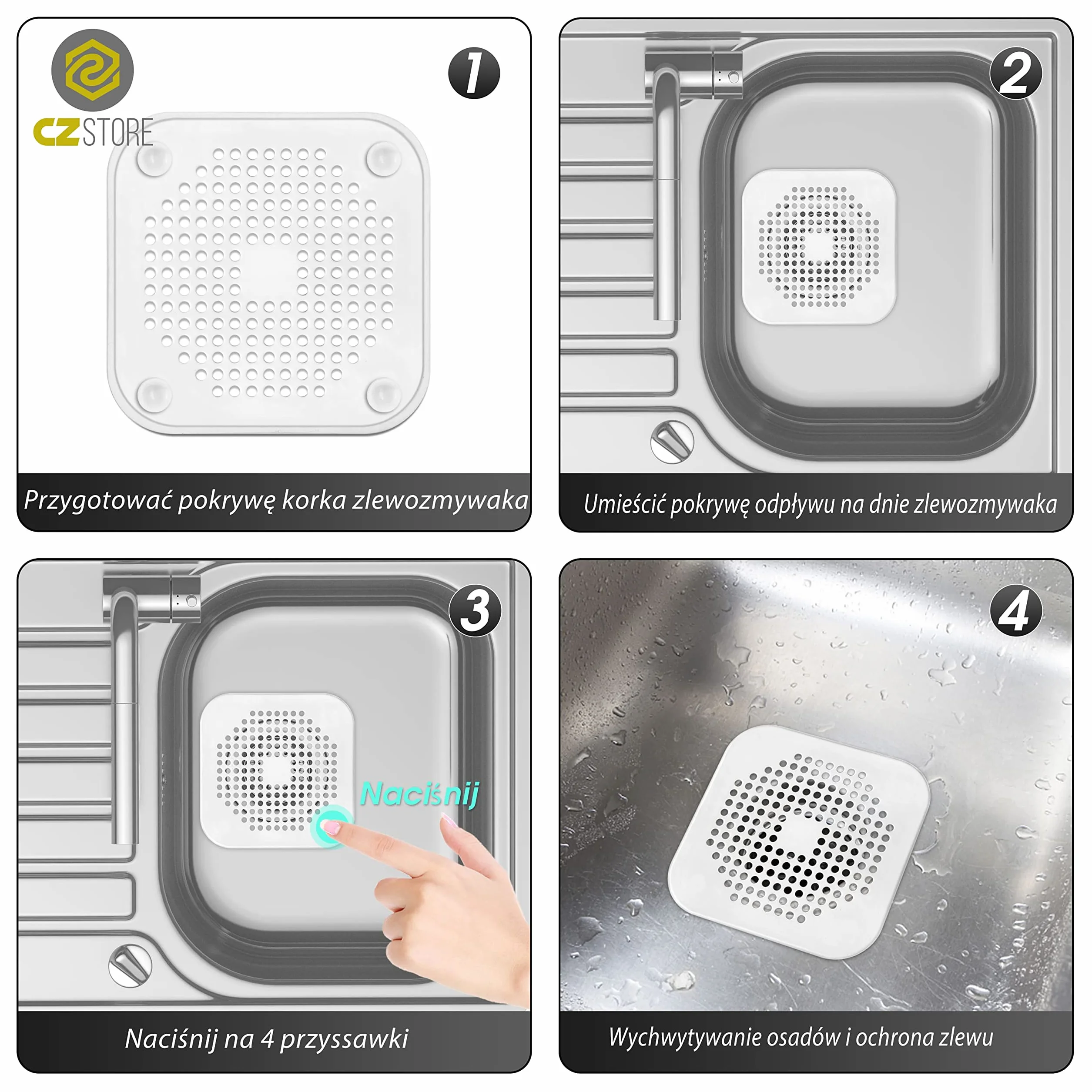 CZ STORE

1

Przygotować pokrywę korka zlewozmywaka

2

Umieścić pokrywę odpływu na dnie zlewozmywaka

3

Naciśnij

Naciśnij na 4 przyssawki

4

Wychwytywanie osadów i ochrona zlewu