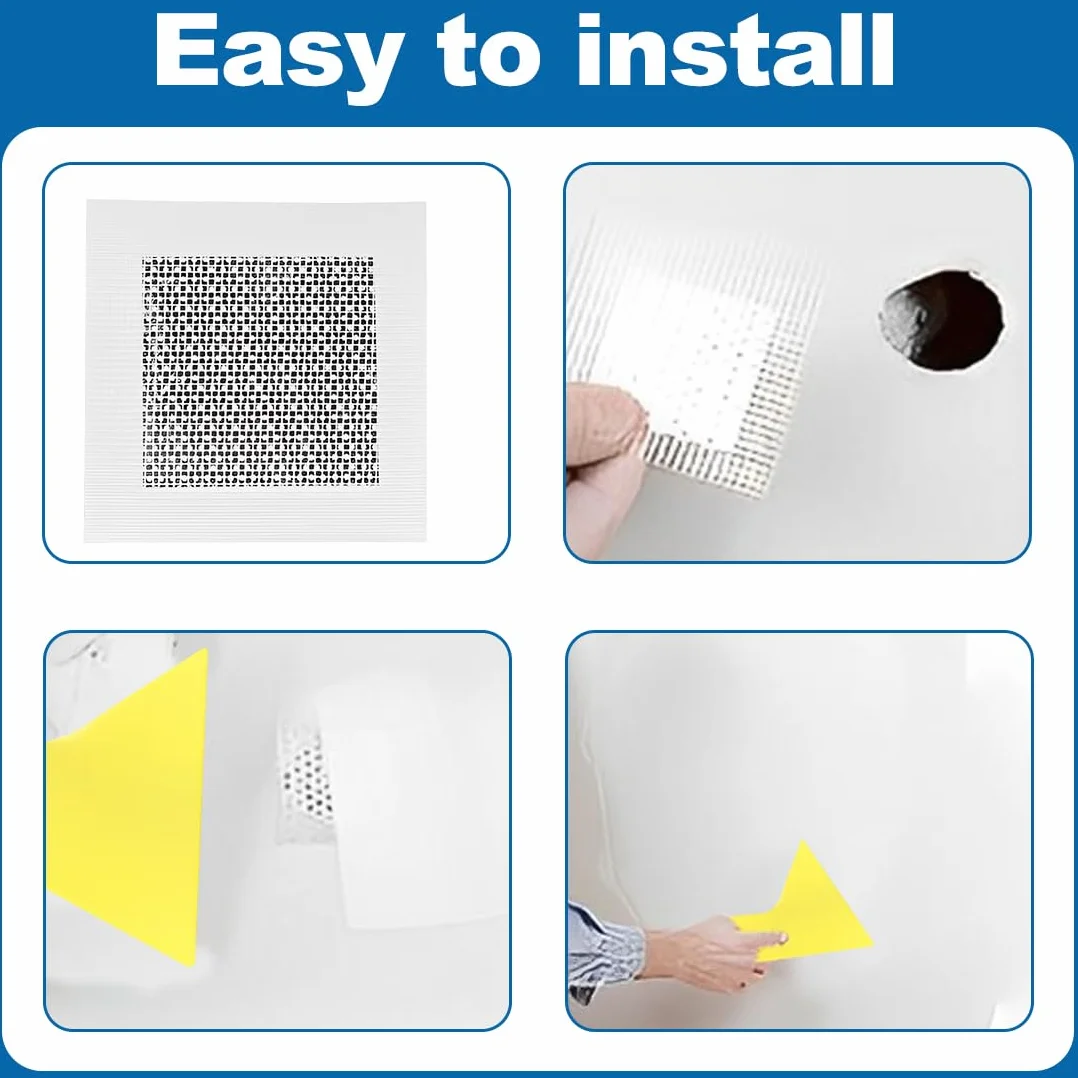 Easy to install