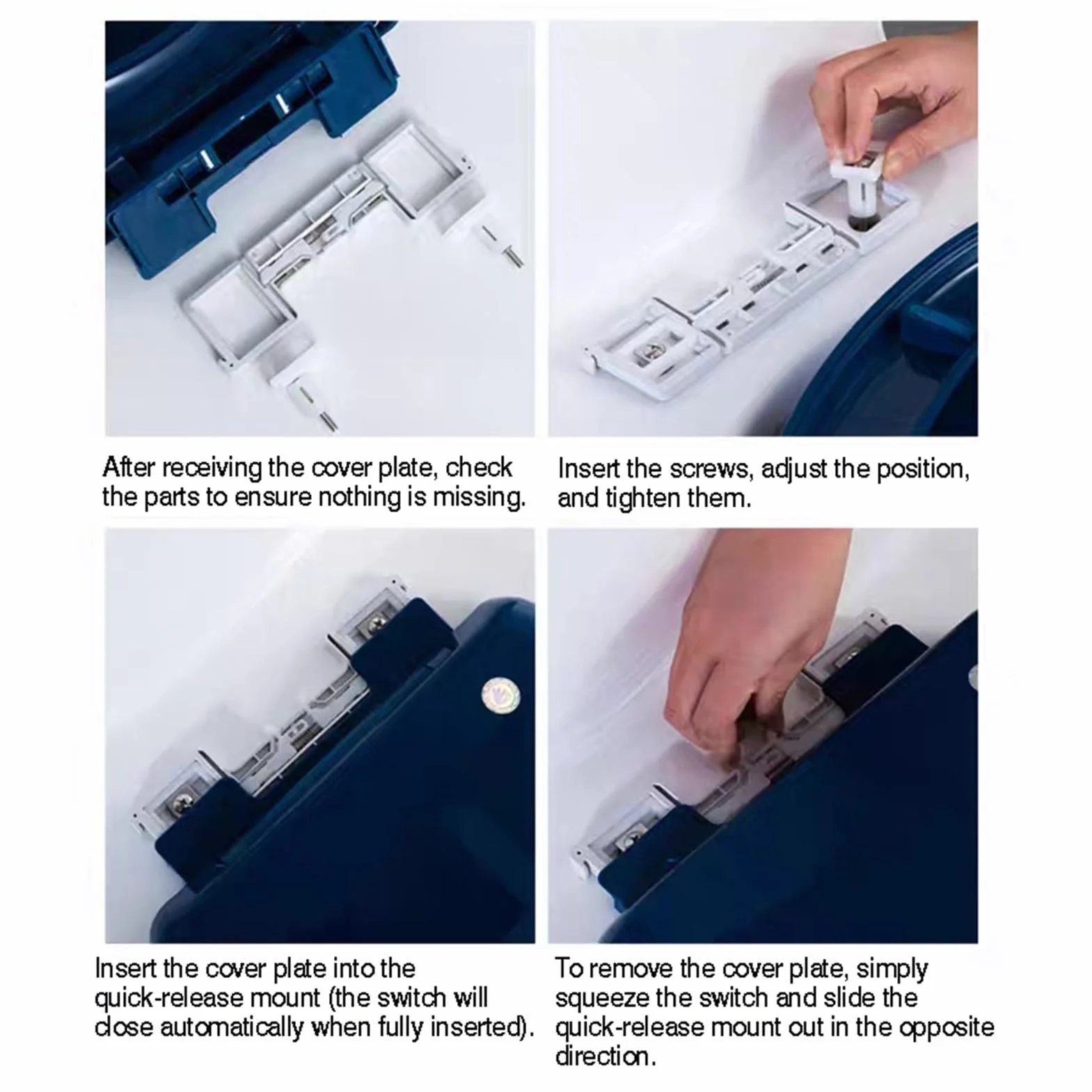 After receiving the cover plate, check the parts to ensure nothing is missing.

Insert the screws, adjust the position, and tighten them.

Insert the cover plate into the quick-release mount (the switch will close automatically when fully inserted).

To remove the cover plate, simply squeeze the switch and slide the quick-release mount out in the opposite direction.