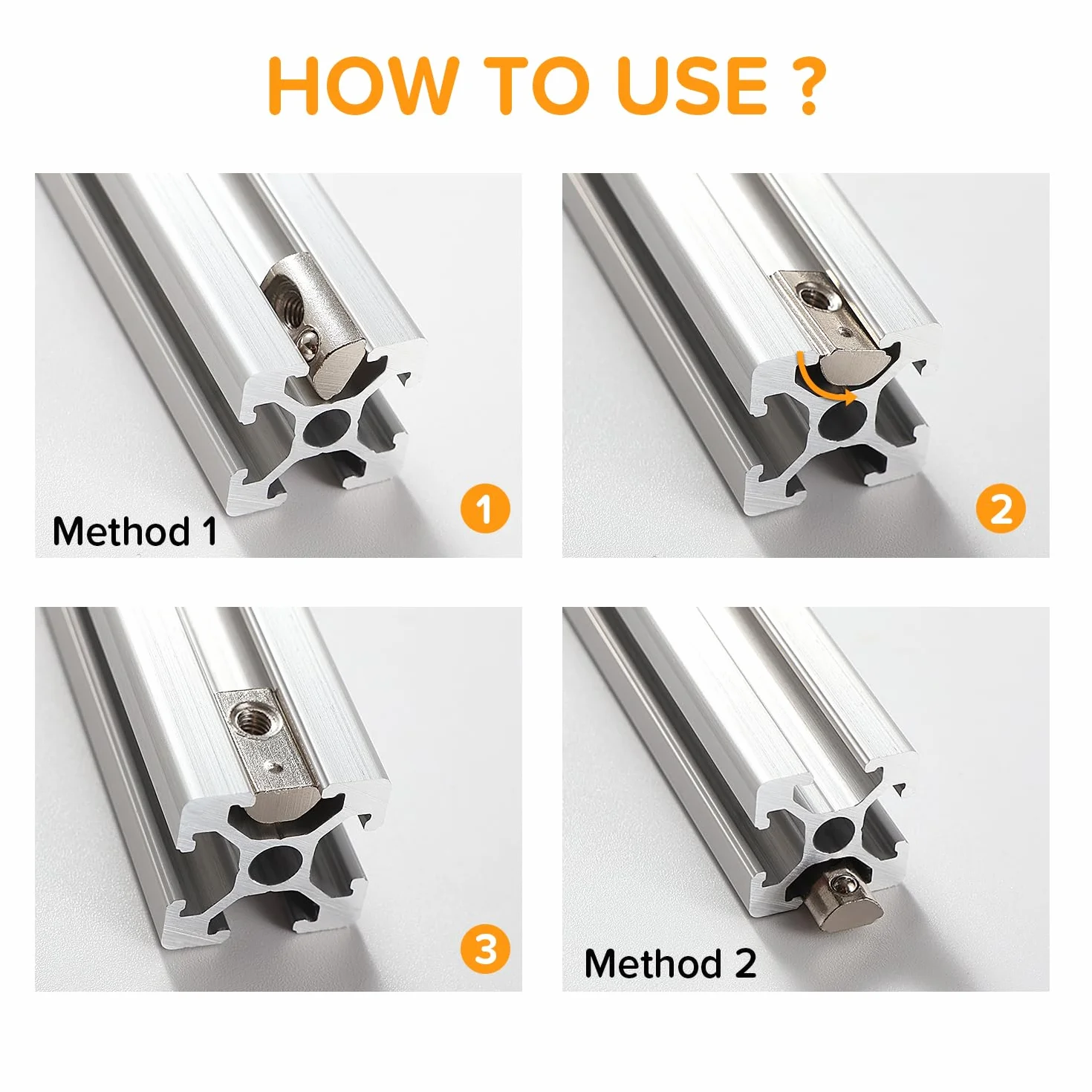 HOW TO USE ?

Method 1

1

2

3

Method 2