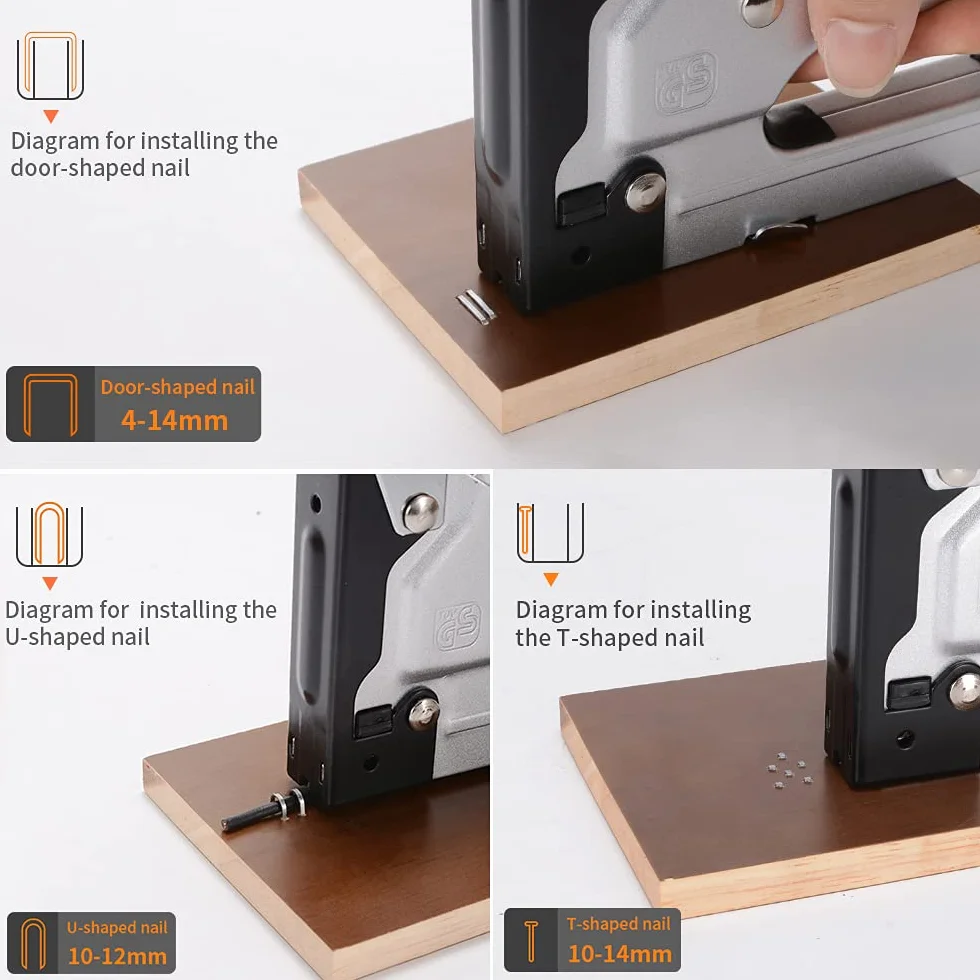 Diagram for installing the door-shaped nail

GS

Door-shaped nail
4-14mm

Diagram for installing the U-shaped nail

GS

U-shaped nail
10-12mm

Diagram for installing the T-shaped nail

T-shaped nail
10-14mm