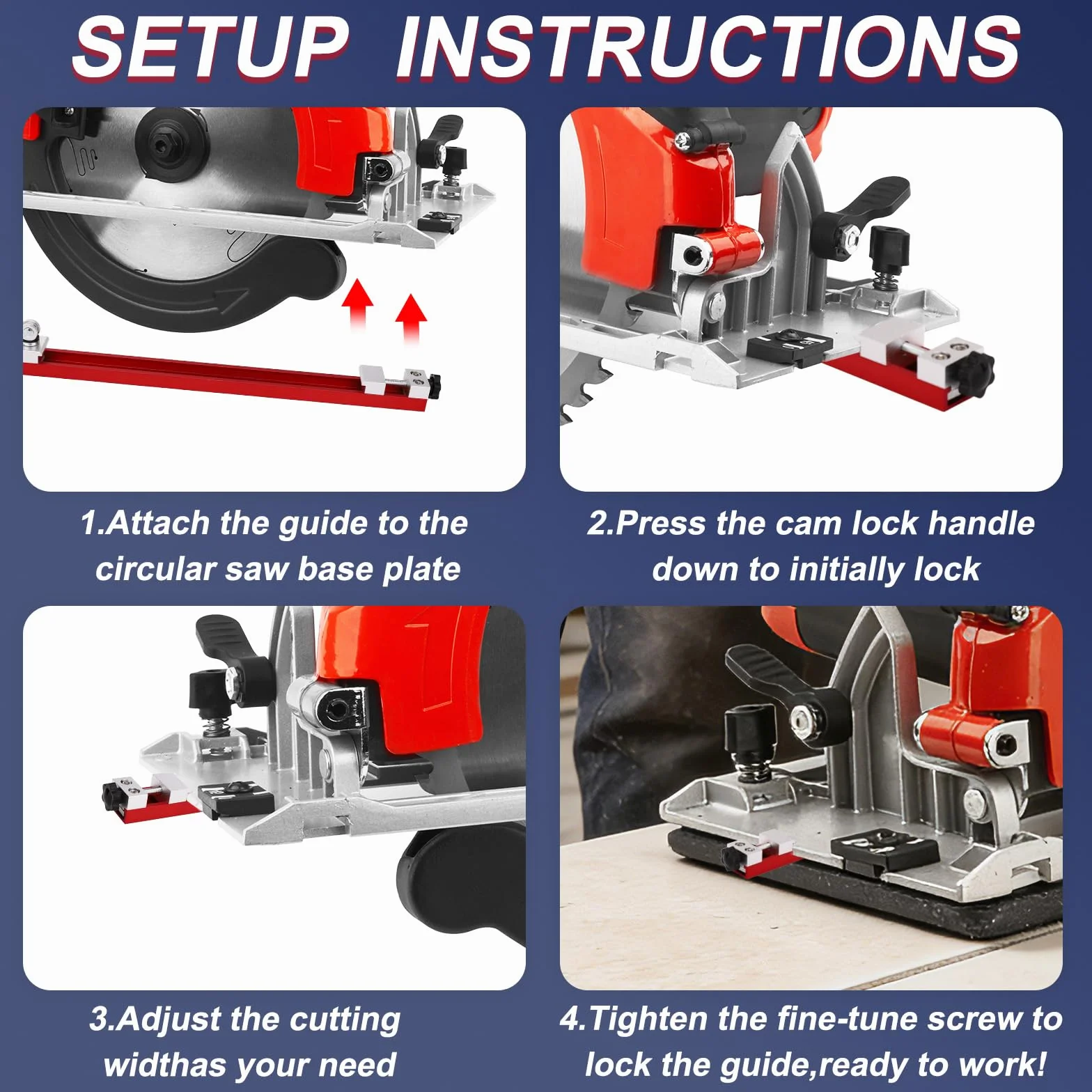 SETUP INSTRUCTIONS

1.Attach the guide to the circular saw base plate

2.Press the cam lock handle down to initially lock

3.Adjust the cutting widthas your need

4.Tighten the fine-tune screw to lock the guide,ready to work!