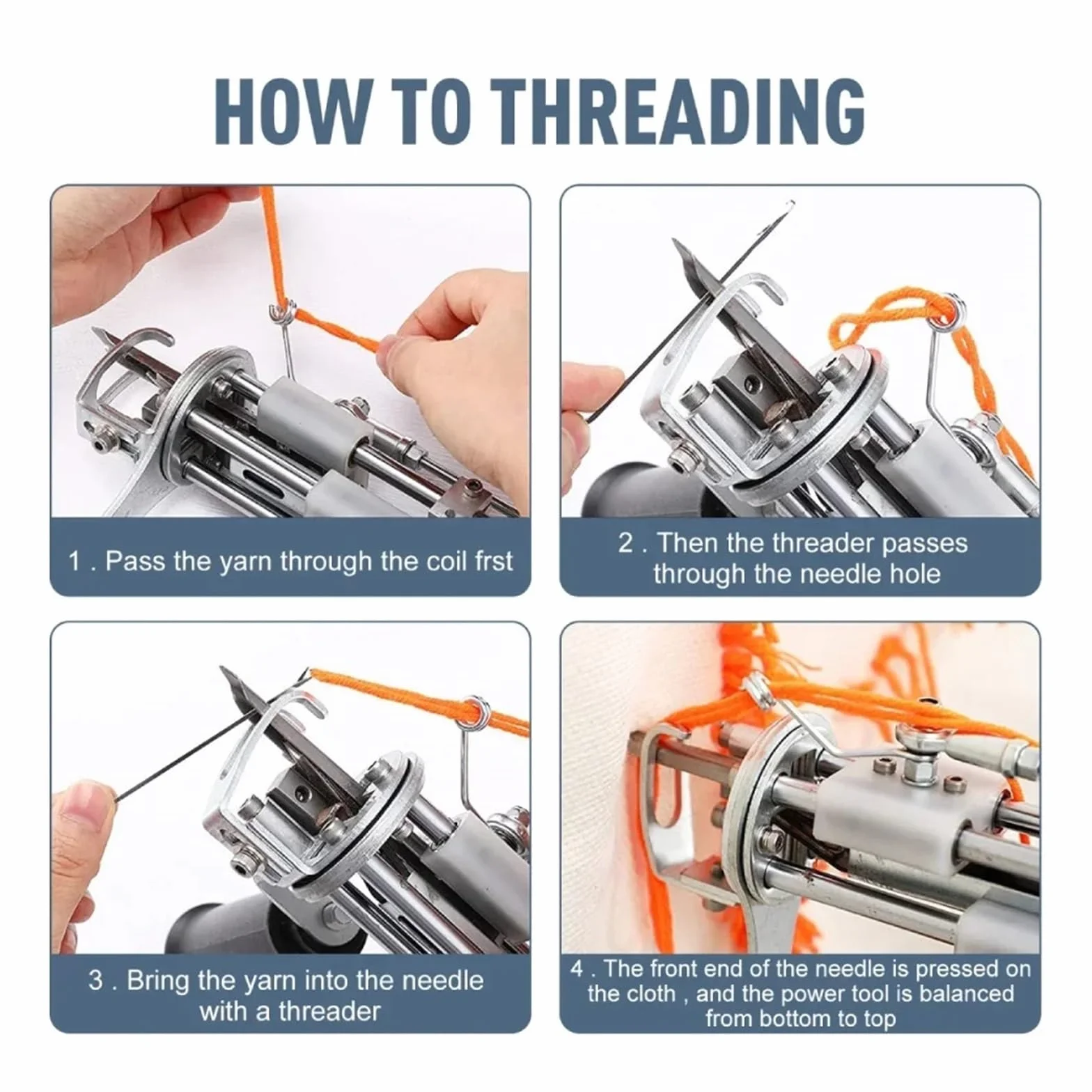 HOW TO THREADING

1 . Pass the yarn through the coil frst

2 . Then the threader passes through the needle hole

3 . Bring the yarn into the needle with a threader

4 . The front end of the needle is pressed on the cloth , and the power tool is balanced from bottom to top