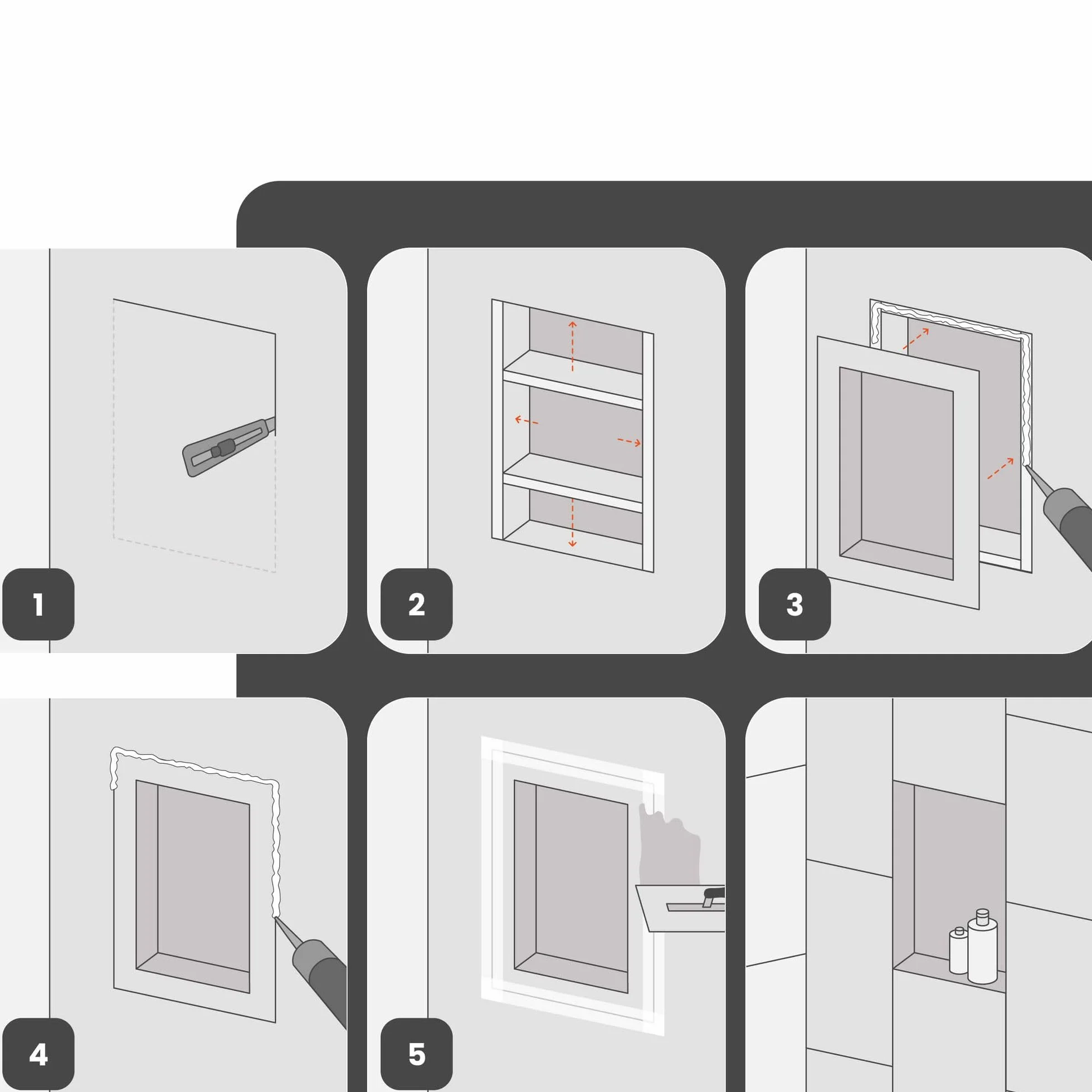 1

2

3

4

5