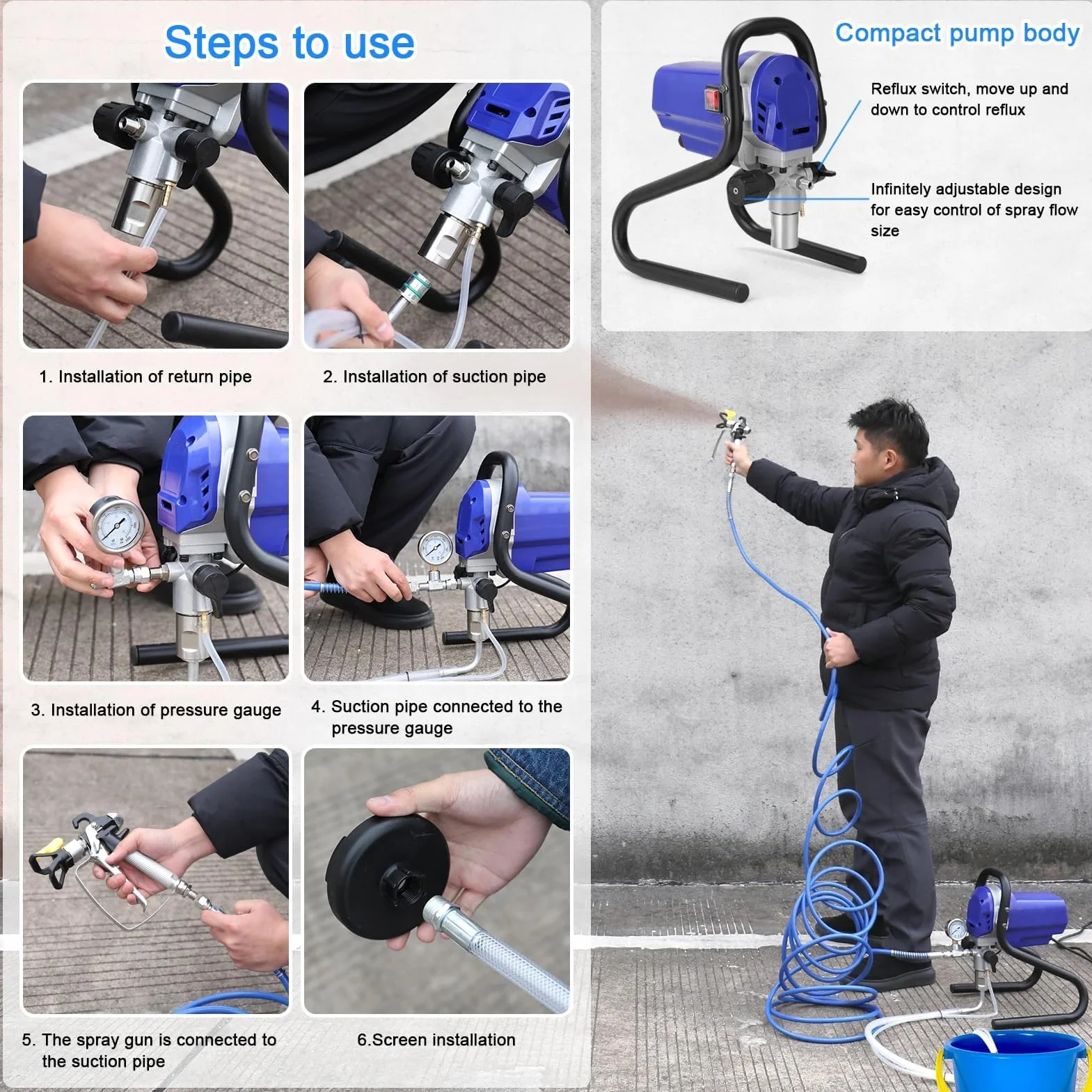 Steps to use

1. Installation of return pipe

2. Installation of suction pipe

3. Installation of pressure gauge

4. Suction pipe connected to the pressure gauge

5. The spray gun is connected to the suction pipe

6.Screen installation

Compact pump body

Reflux switch, move up and down to control reflux

Infinitely adjustable design for easy control of spray flow size