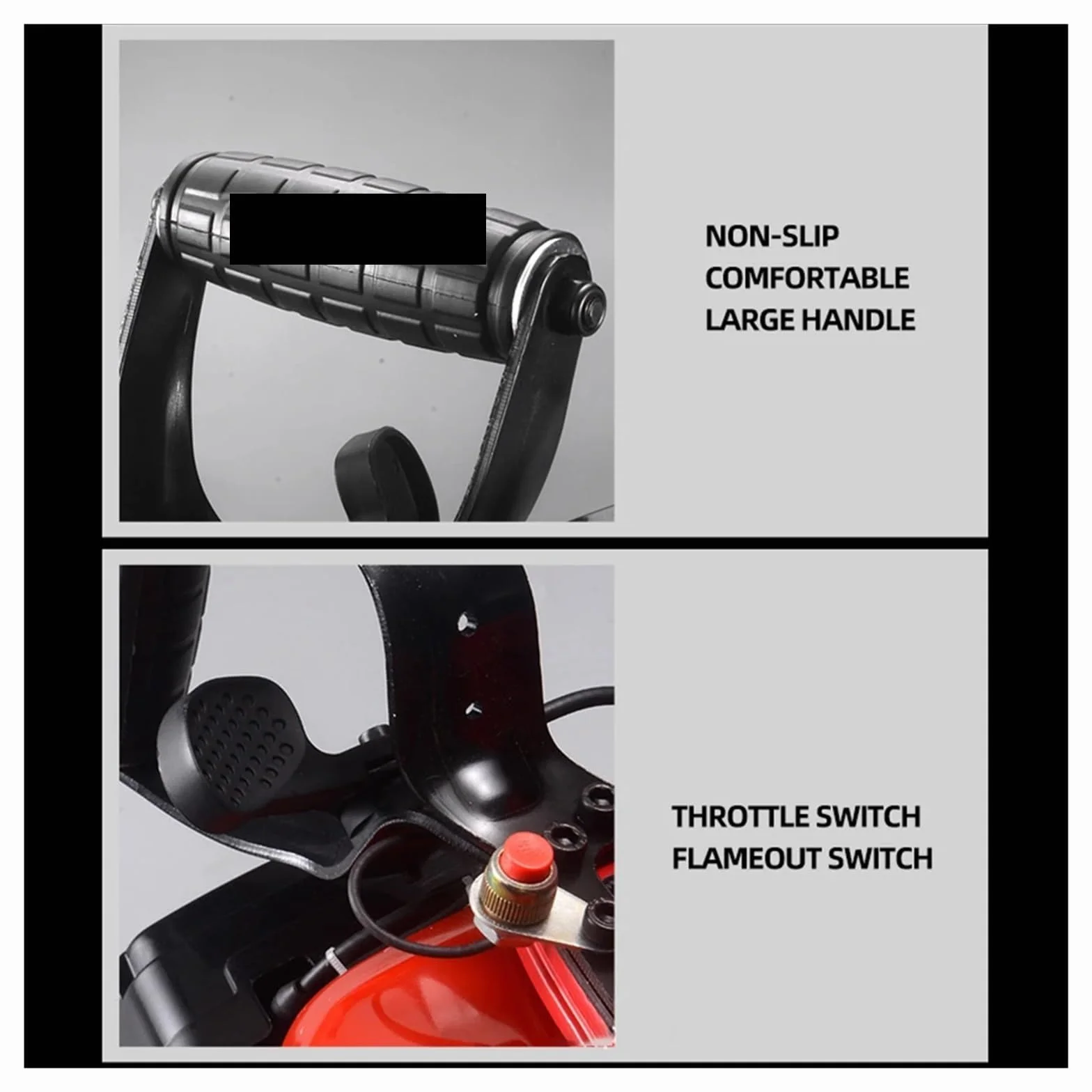 NON-SLIP
COMFORTABLE
LARGE HANDLE

THROTTLE SWITCH
FLAMEOUT SWITCH