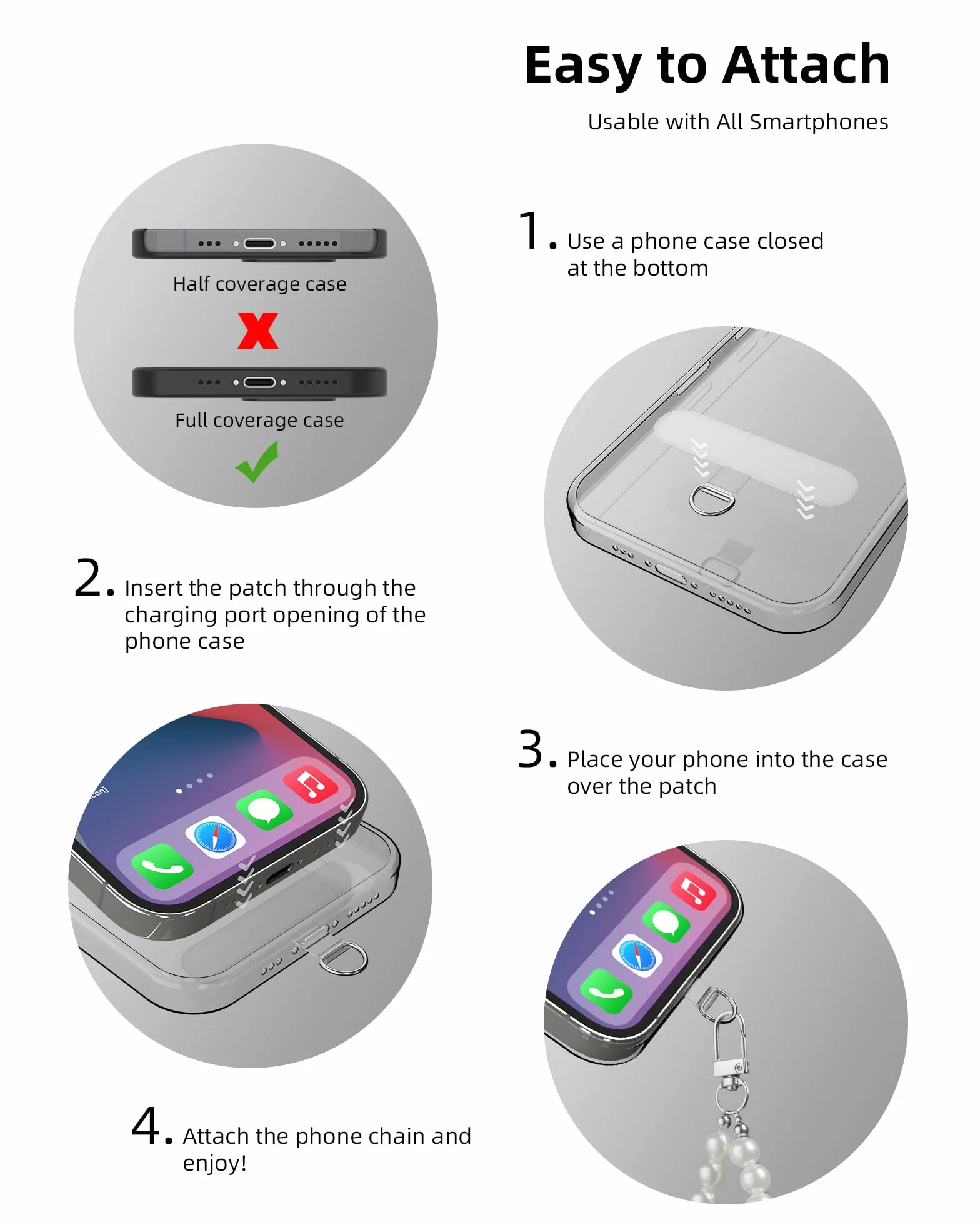 Easy to Attach

Usable with All Smartphones

Half coverage case

Full coverage case

1. Use a phone case closed at the bottom

2. Insert the patch through the charging port opening of the phone case

3. Place your phone into the case over the patch

4. Attach the phone chain and enjoy!