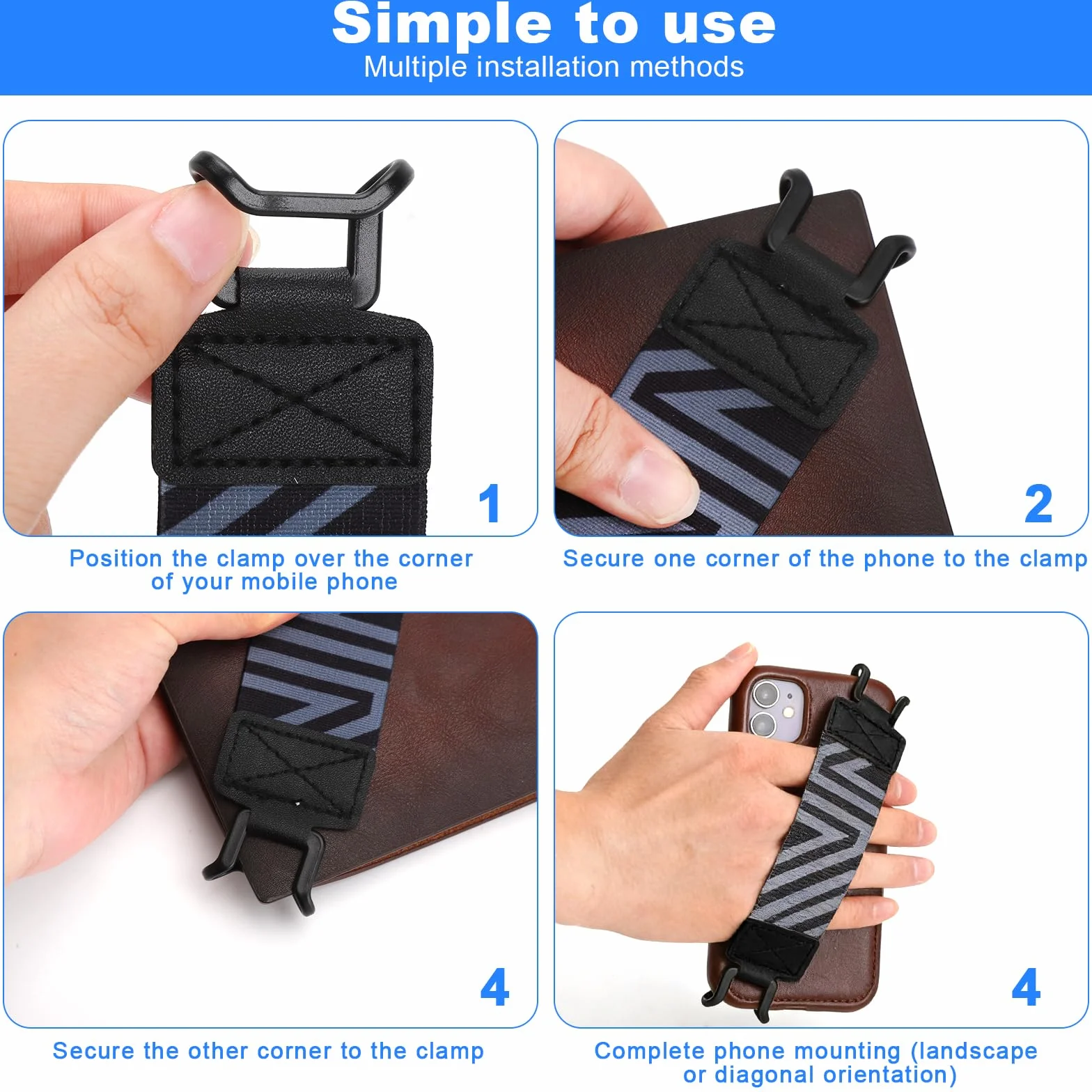 Simple to use
Multiple installation methods

1
Position the clamp over the corner of your mobile phone

2
Secure one corner of the phone to the clamp

4
Secure the other corner to the clamp

4
Complete phone mounting (landscape or diagonal orientation)