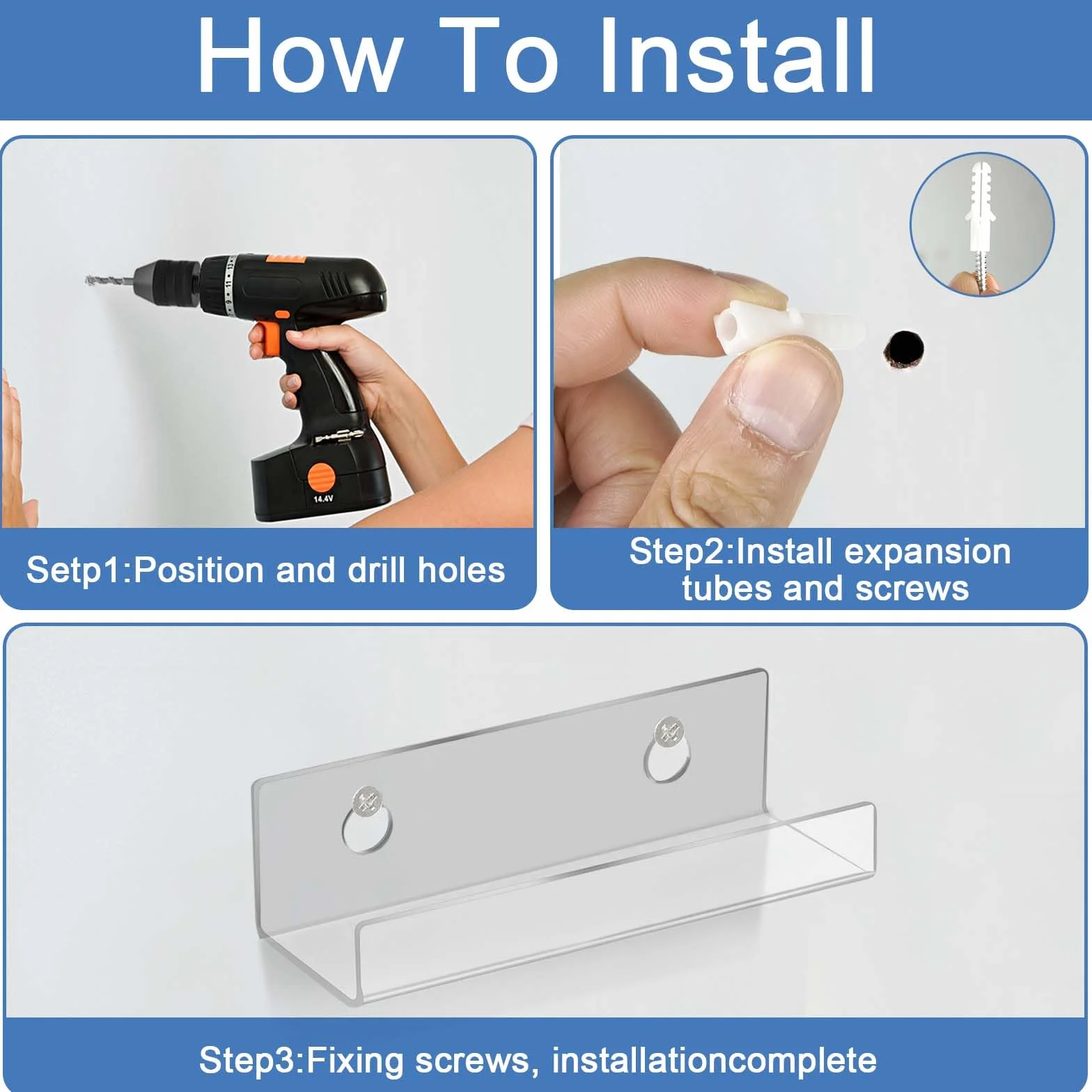 How To Install

14.4V

Setp1:Position and drill holes

Step2:Install expansion tubes and screws

Step3:Fixing screws, installationcomplete