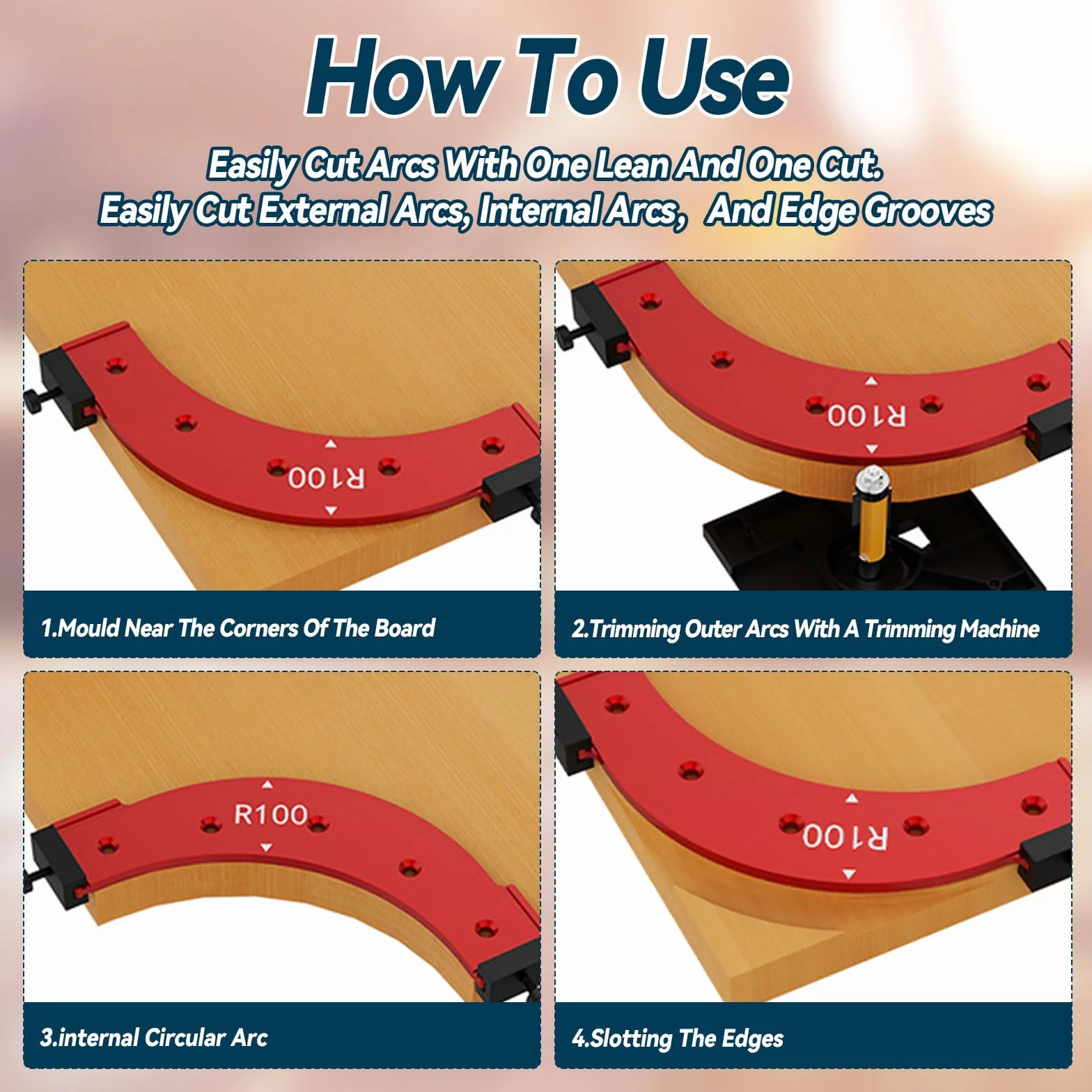 How To Use

Easily Cut Arcs With One Lean And One Cut.
Easily Cut External Arcs, Internal Arcs， And Edge Grooves

R100

1.Mould Near The Corners Of The Board

R100

2.Trimming Outer Arcs With A Trimming Machine

R100

3.internal Circular Arc

R100

4.Slotting The Edges