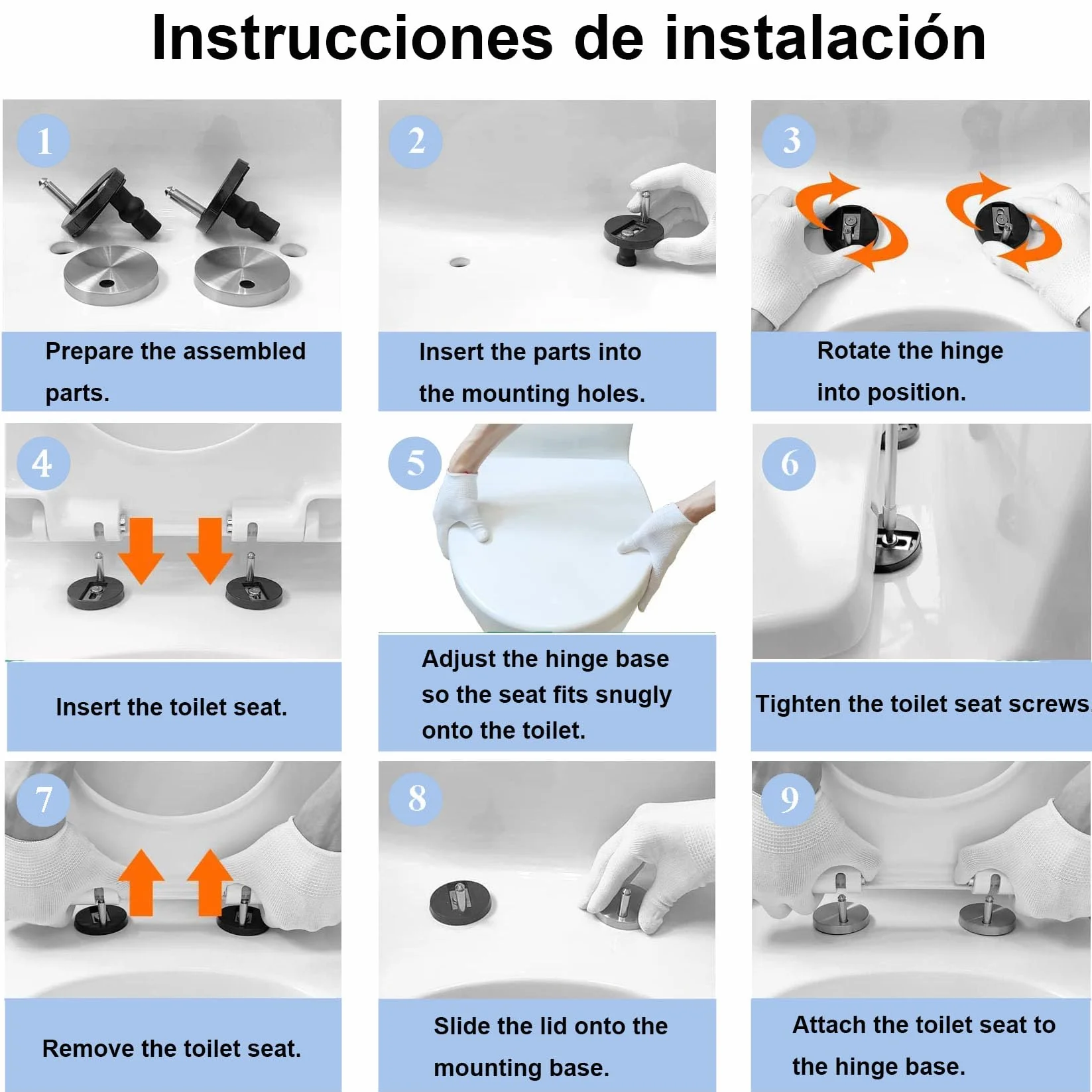 Instrucciones de instalación

1

Prepare the assembled parts.

2

Insert the parts into the mounting holes.

3

Rotate the hinge into position.

4

Insert the toilet seat.

5

Adjust the hinge base so the seat fits snugly onto the toilet.

6

Tighten the toilet seat screws.

7

Remove the toilet seat.

8

Slide the lid onto the mounting base.

9

Attach the toilet seat to the hinge base.