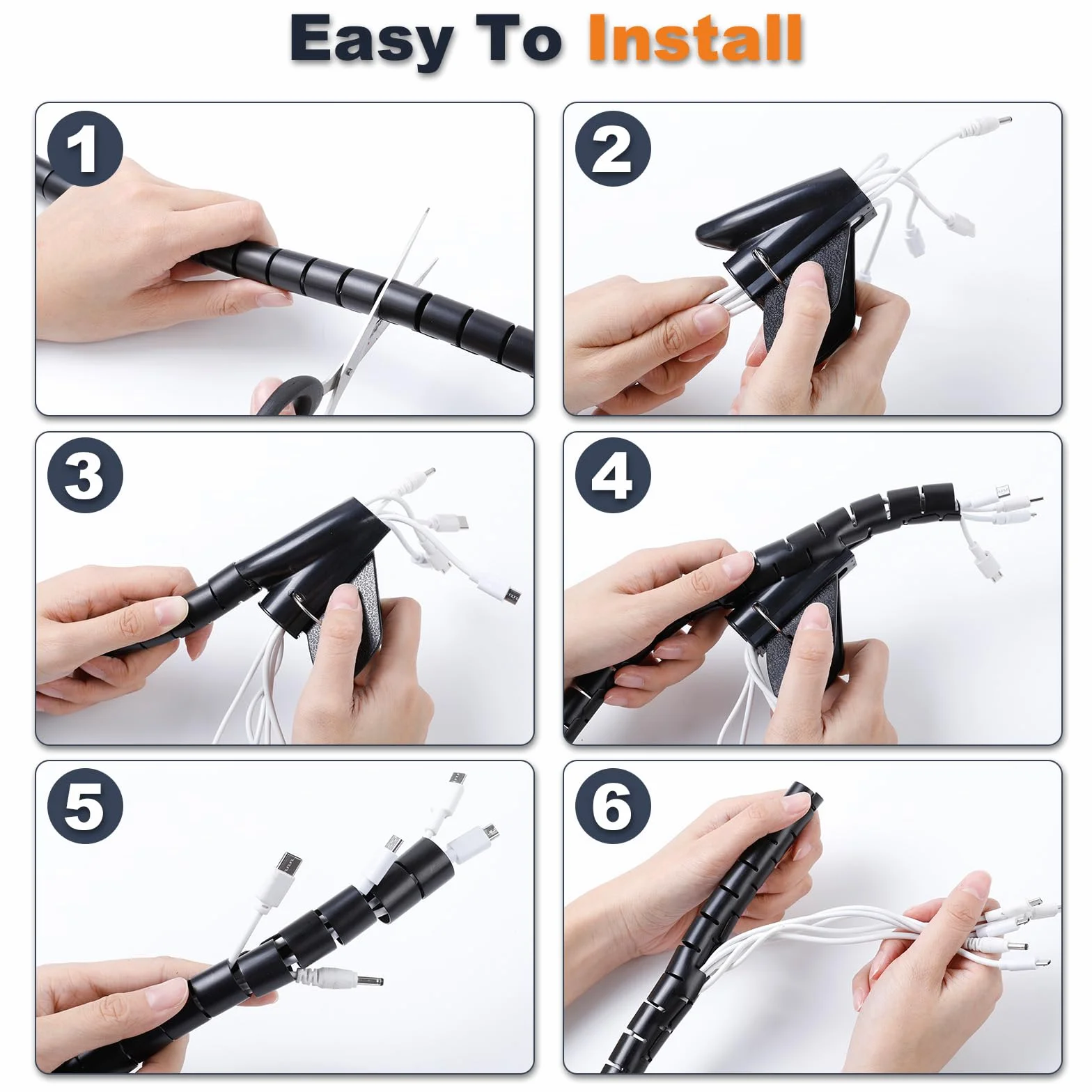 Easy To Install

1

2

3

4

5

6