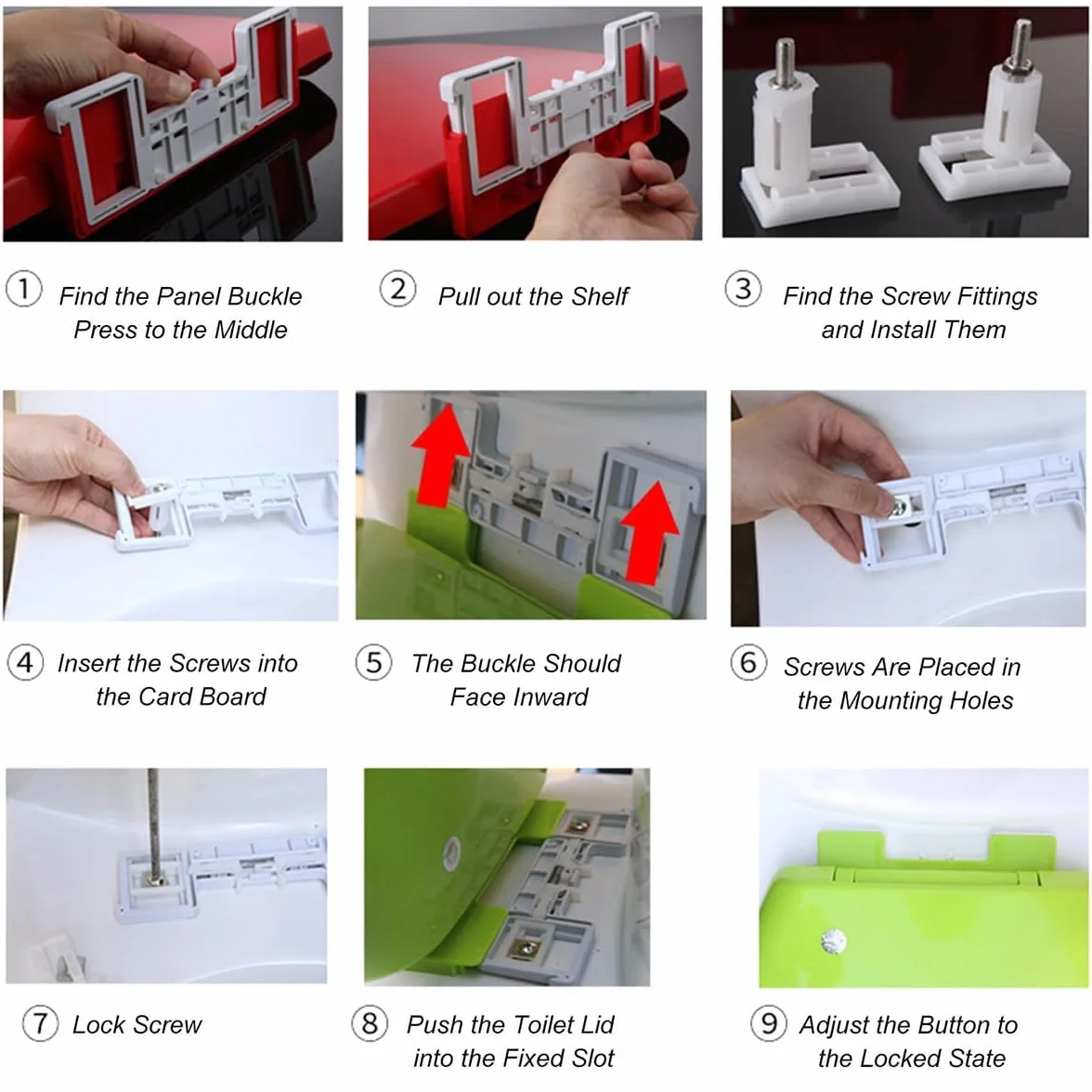 ① Find the Panel Buckle Press to the Middle

② Pull out the Shelf

③ Find the Screw Fittings and Install Them

④ Insert the Screws into the Card Board

⑤ The Buckle Should Face Inward

⑥ Screws Are Placed in the Mounting Holes

⑦ Lock Screw

⑧ Push the Toilet Lid into the Fixed Slot

⑨ Adjust the Button to the Locked State