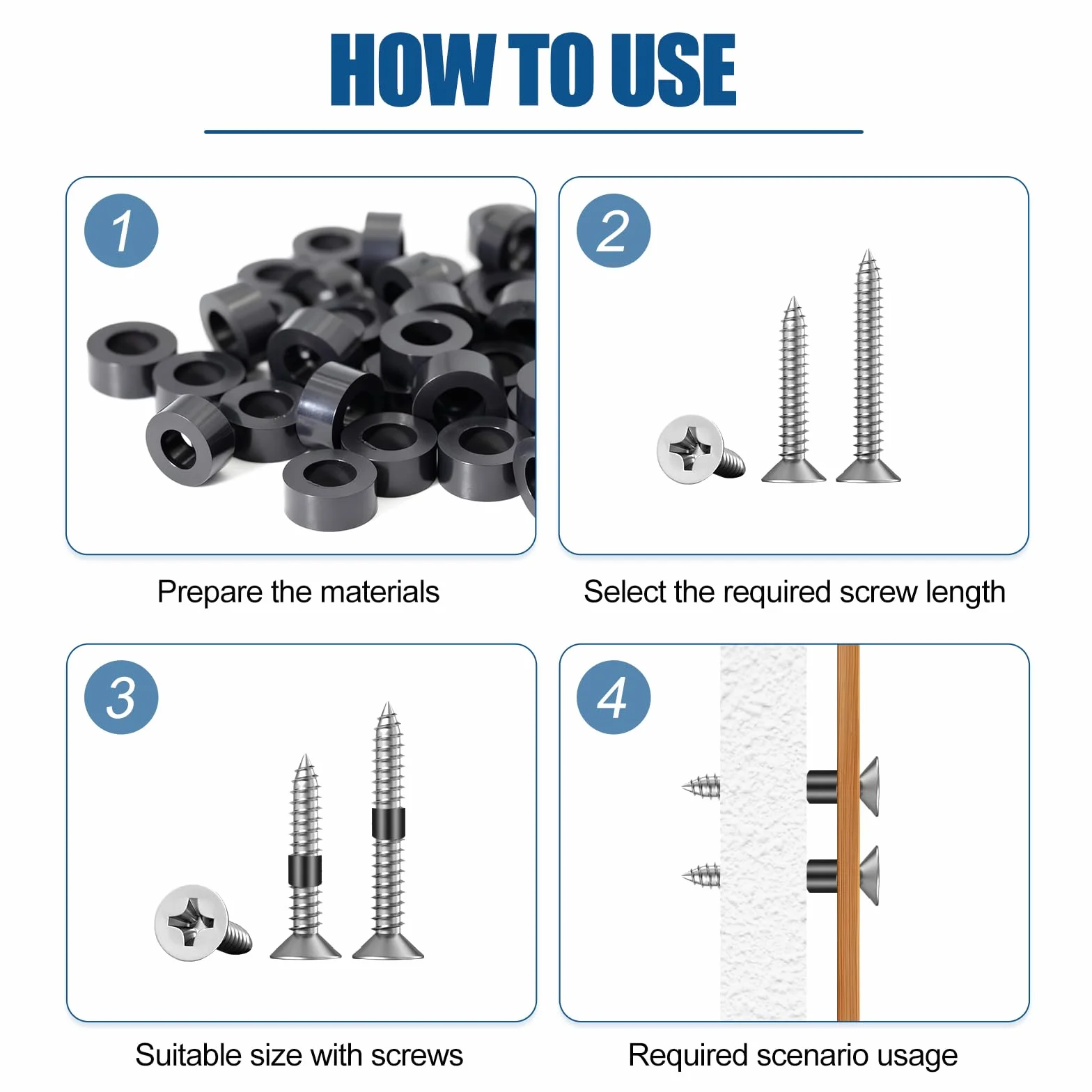 HOW TO USE

1

Prepare the materials

2

Select the required screw length

3

Suitable size with screws

4

Required scenario usage