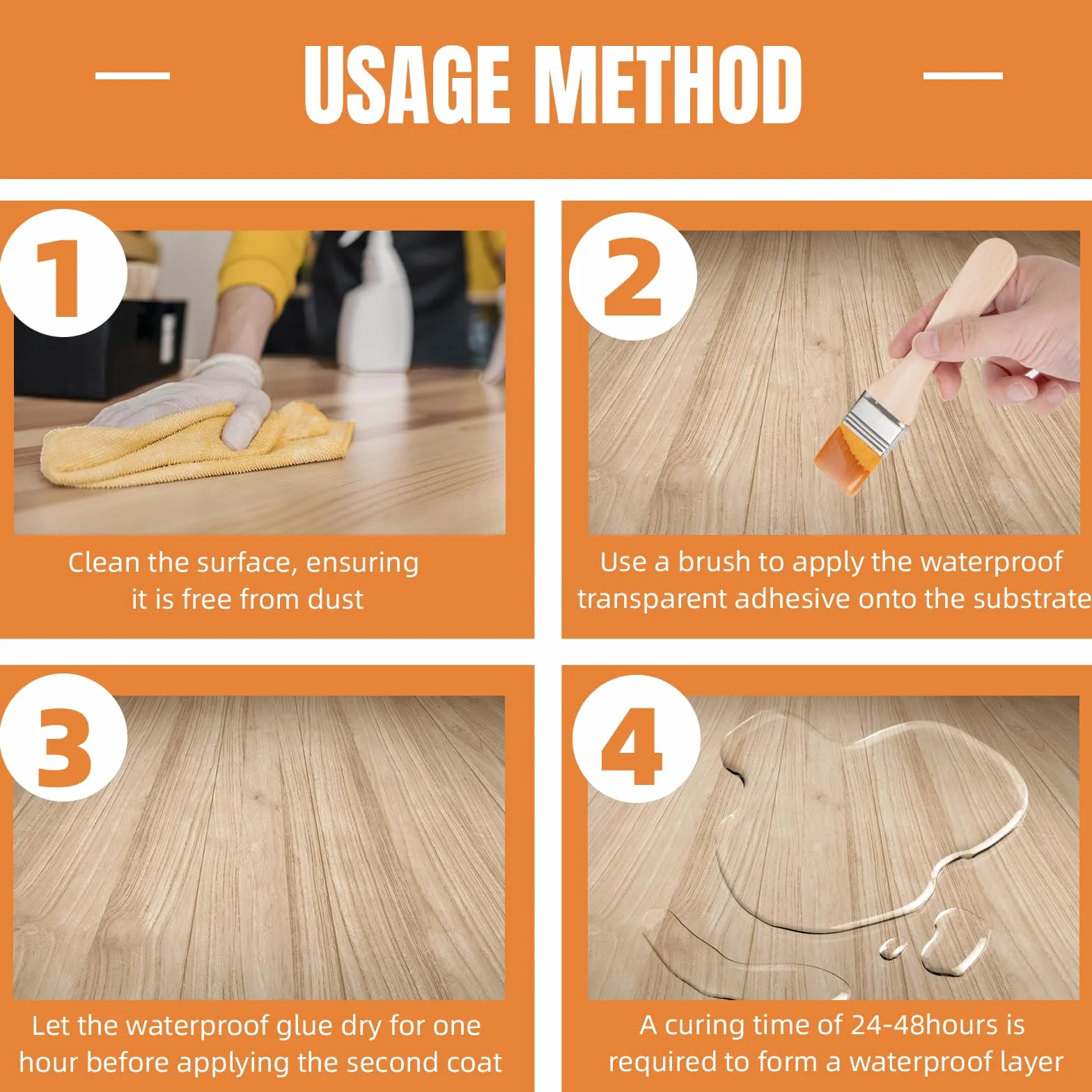 USAGE METHOD

1

Clean the surface, ensuring it is free from dust

2

Use a brush to apply the waterproof transparent adhesive onto the substrate

3

Let the waterproof glue dry for one hour before applying the second coat

4

A curing time of 24-48hours is required to form a waterproof layer