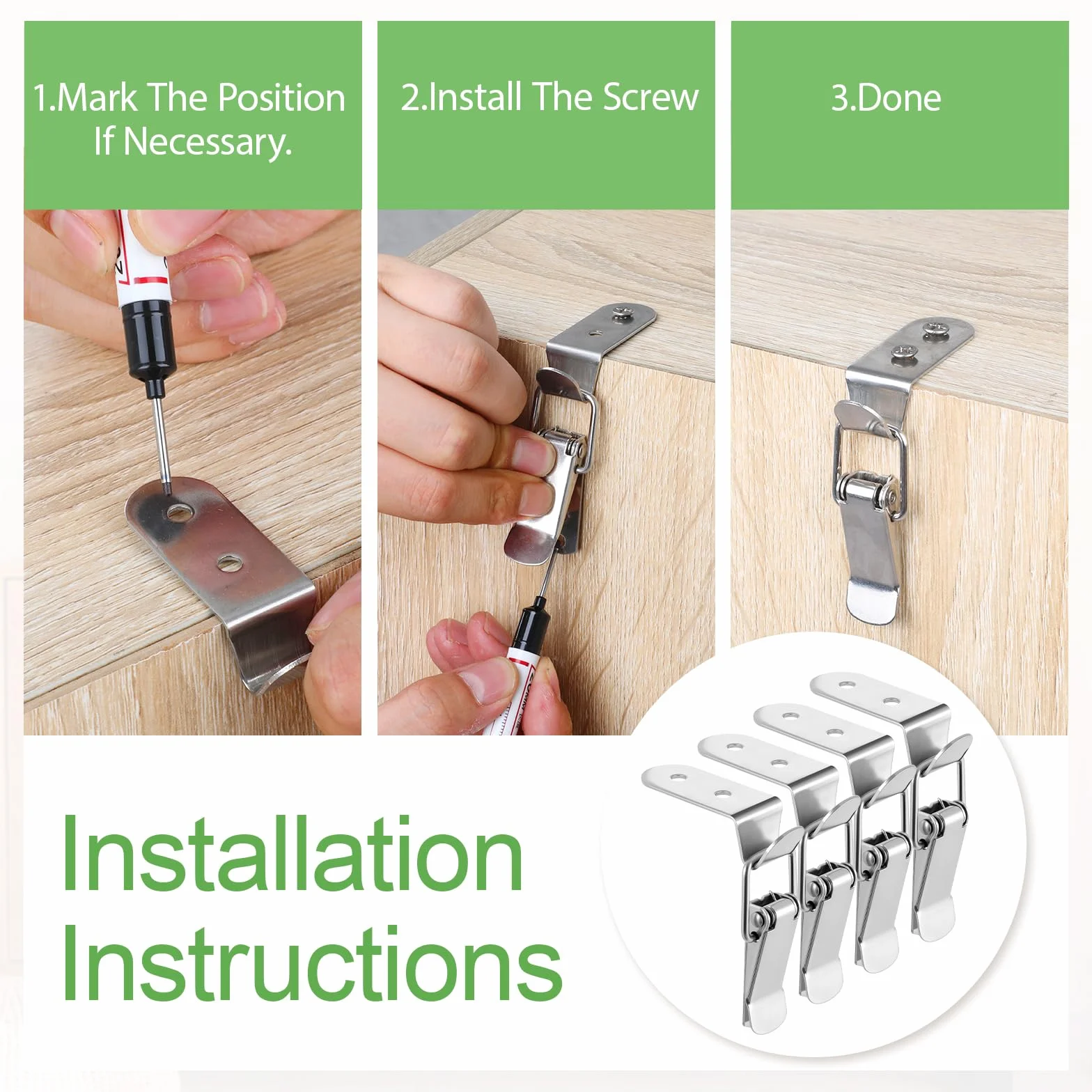 1.Mark The Position If Necessary.

2.Install The Screw

3.Done

Installation Instructions