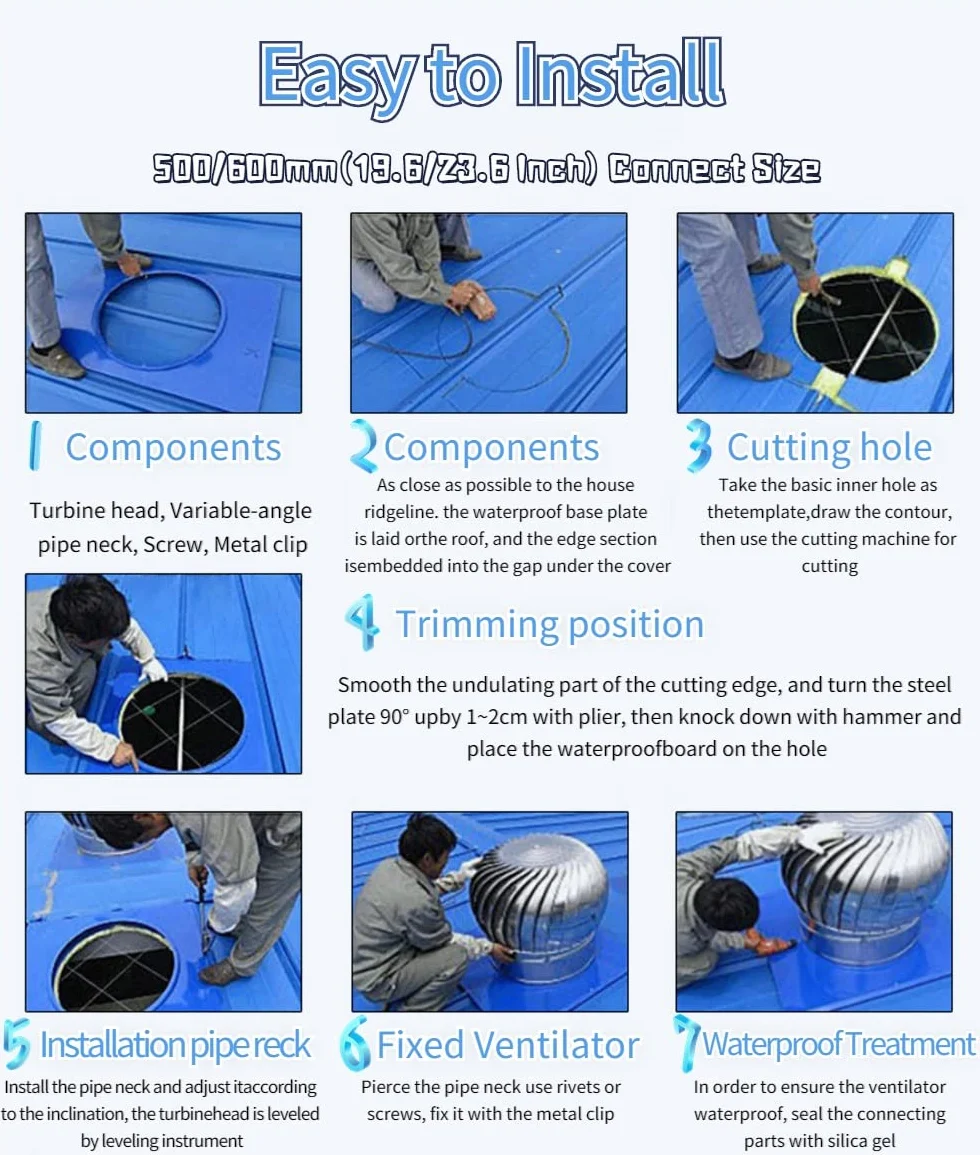 Easy to Install

500/600mm(19.6/23.6 Inch) Connect Size

1 Components

Turbine head, Variable-angle pipe neck, Screw, Metal clip

2 Components

As close as possible to the house ridgeline. the waterproof base plate is laid orthe roof, and the edge section isembedded into the gap under the cover

3 Cutting hole

Take the basic inner hole as thetemplate,draw the contour, then use the cutting machine for cutting

4 Trimming position

Smooth the undulating part of the cutting edge, and turn the steel plate 90° upby 1~2cm with plier, then knock down with hammer and place the waterproofboard on the hole

5 Installation pipe reck

Install the pipe neck and adjust itaccording to the inclination, the turbinehead is leveled by leveling instrument

6 Fixed Ventilator

Pierce the pipe neck use rivets or screws, fix it with the metal clip

7 Waterproof Treatment

In order to ensure the ventilator waterproof, seal the connecting parts with silica gel