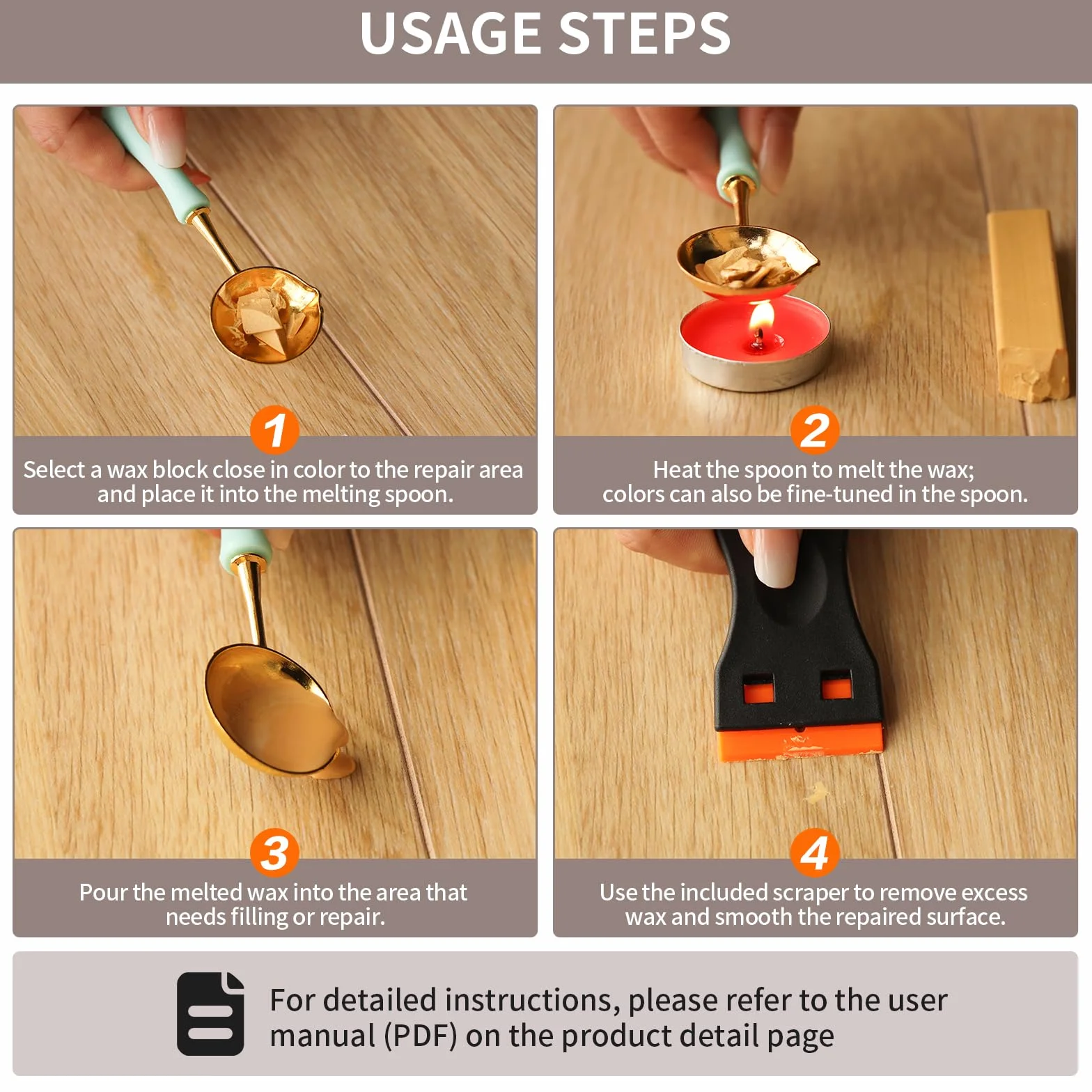 USAGE STEPS

1
Select a wax block close in color to the repair area and place it into the melting spoon.

2
Heat the spoon to melt the wax; colors can also be fine-tuned in the spoon.

3
Pour the melted wax into the area that needs filling or repair.

4
Use the included scraper to remove excess wax and smooth the repaired surface.

For detailed instructions, please refer to the user manual (PDF) on the product detail page