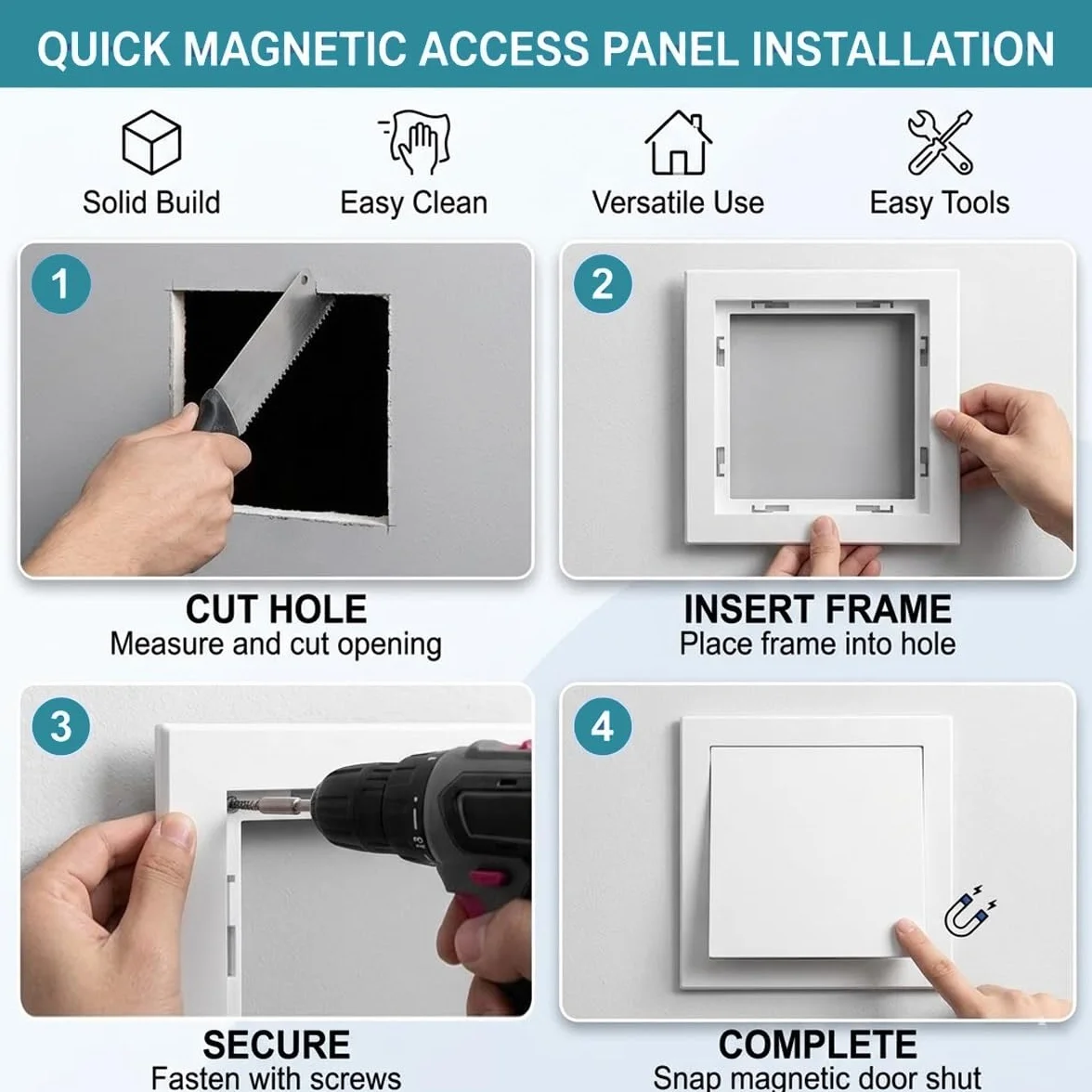 QUICK MAGNETIC ACCESS PANEL INSTALLATION

Solid Build

Easy Clean

Versatile Use

Easy Tools

1

CUT HOLE
Measure and cut opening

2

INSERT FRAME
Place frame into hole

3

SECURE
Fasten with screws

4

COMPLETE
Snap magnetic door shut