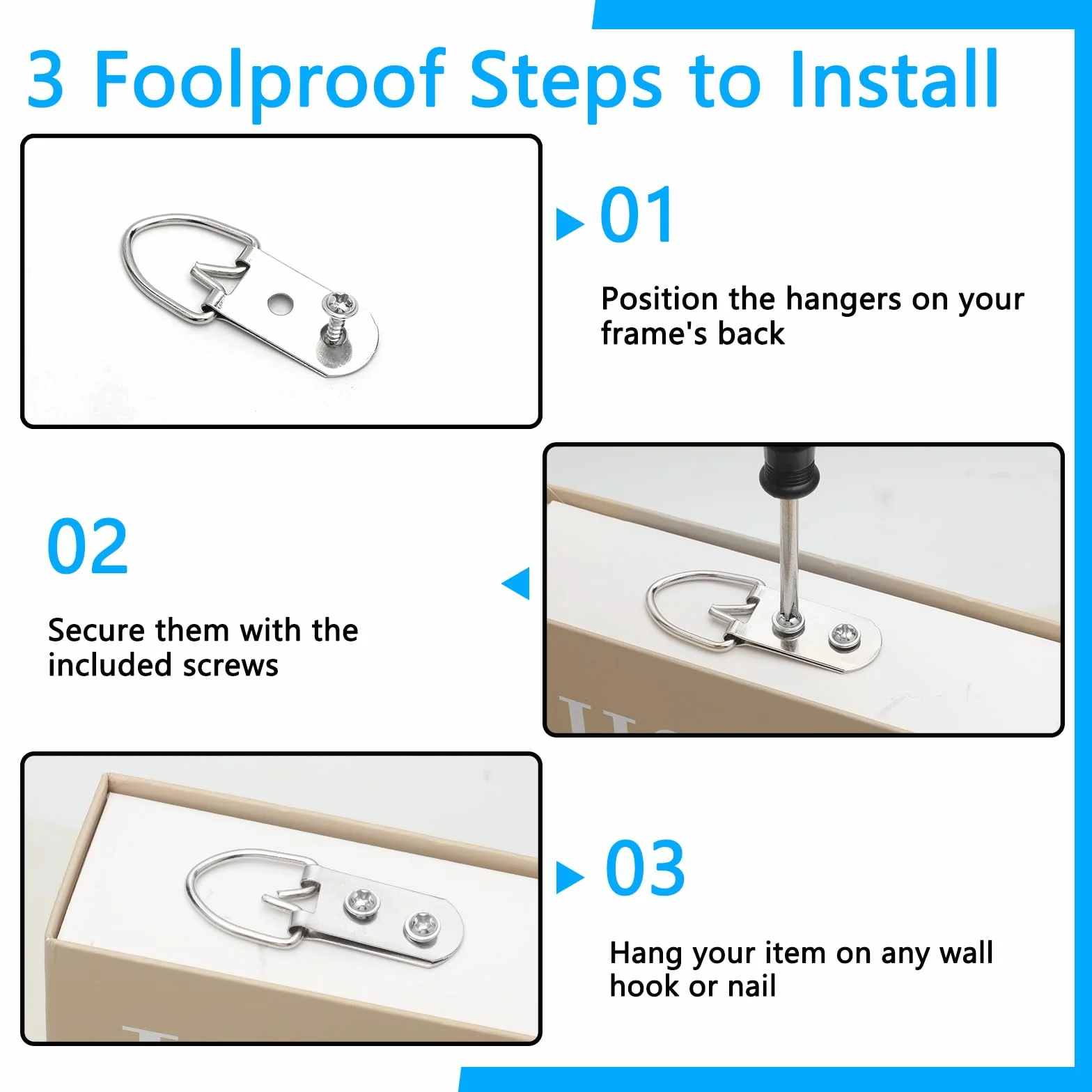 3 Foolproof Steps to Install

01

Position the hangers on your frame's back

02

Secure them with the included screws

03

Hang your item on any wall hook or nail