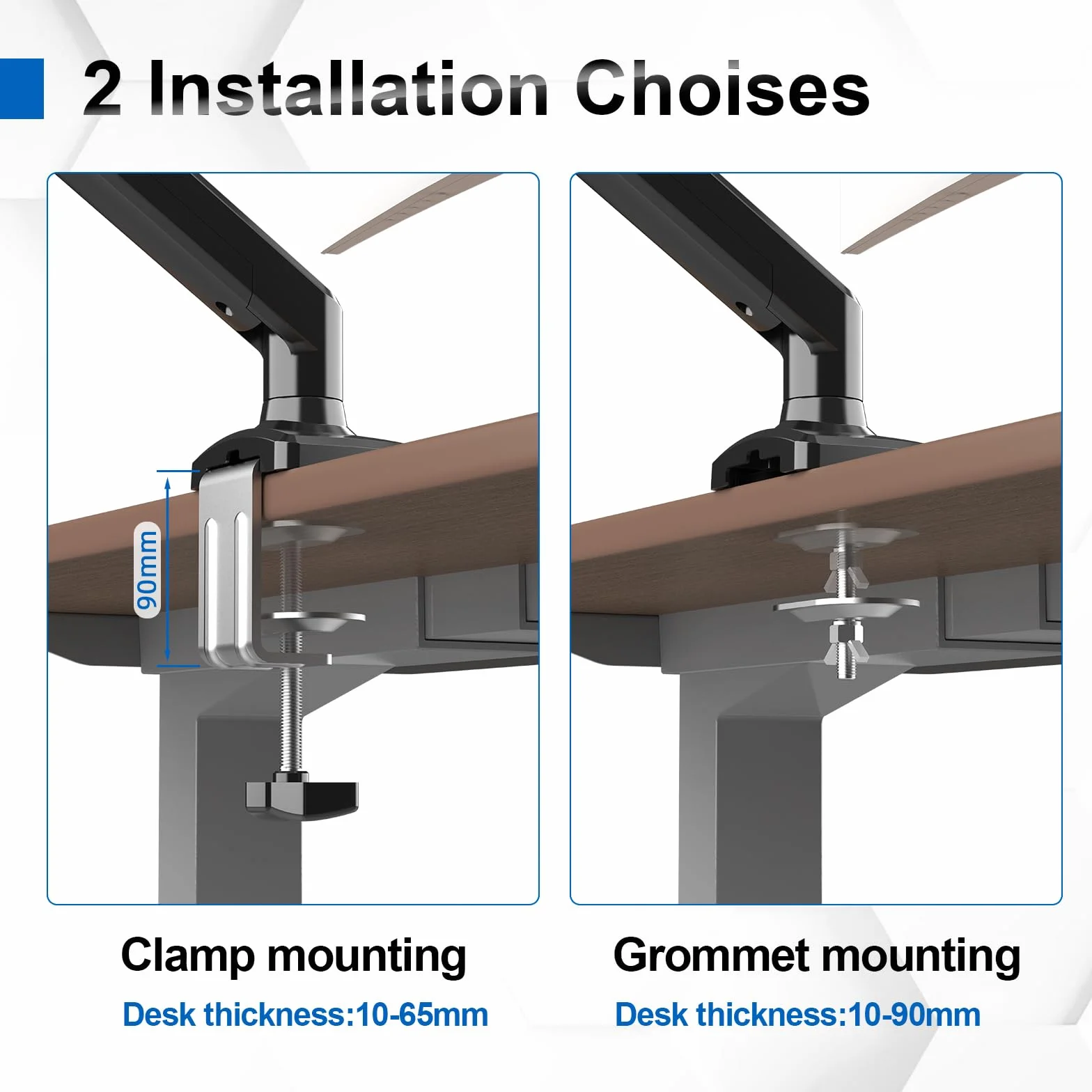 2 Installation Choises

90mm

Clamp mounting
Desk thickness:10-65mm

Grommet mounting
Desk thickness:10-90mm