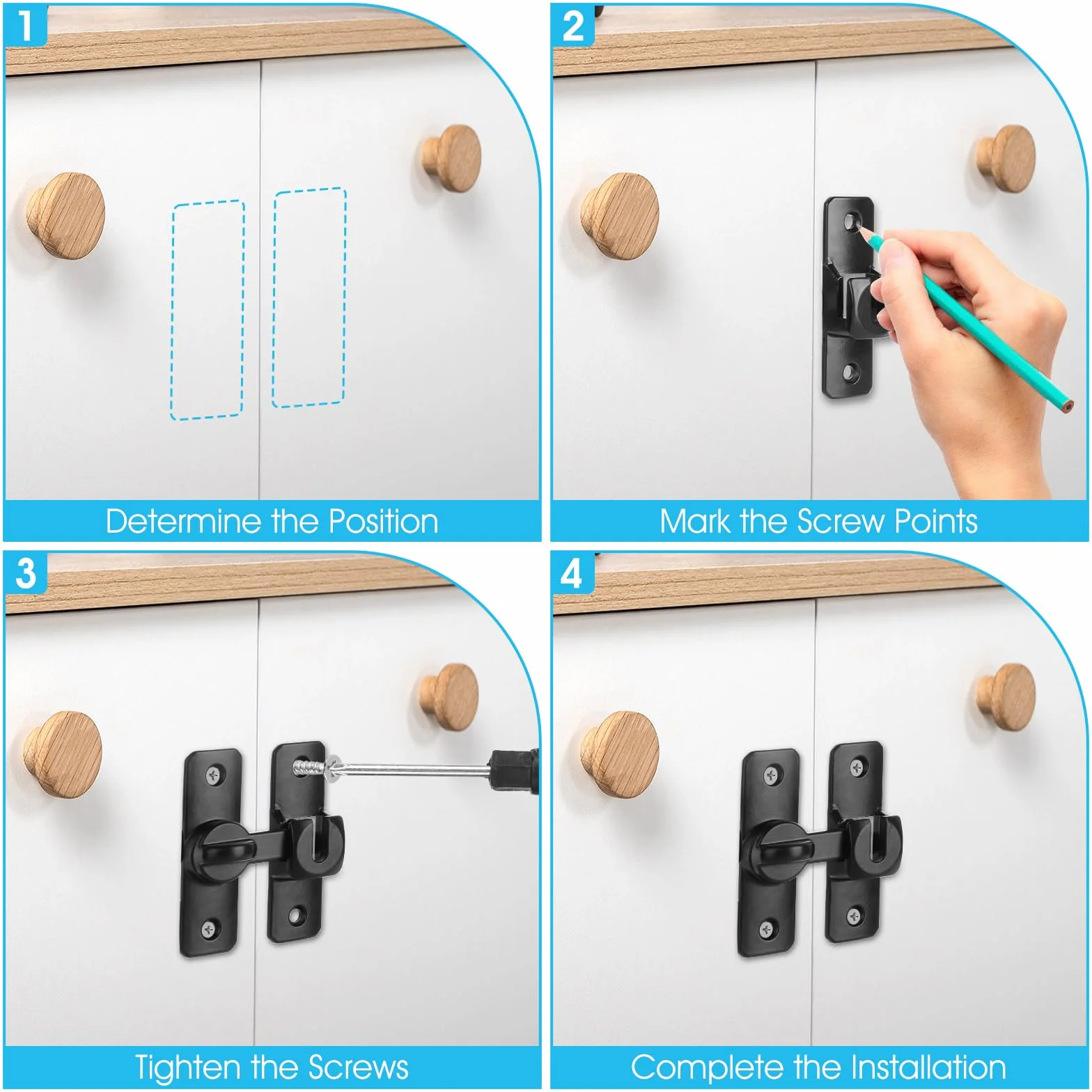 1

Determine the Position

2

Mark the Screw Points

3

Tighten the Screws

4

Complete the Installation