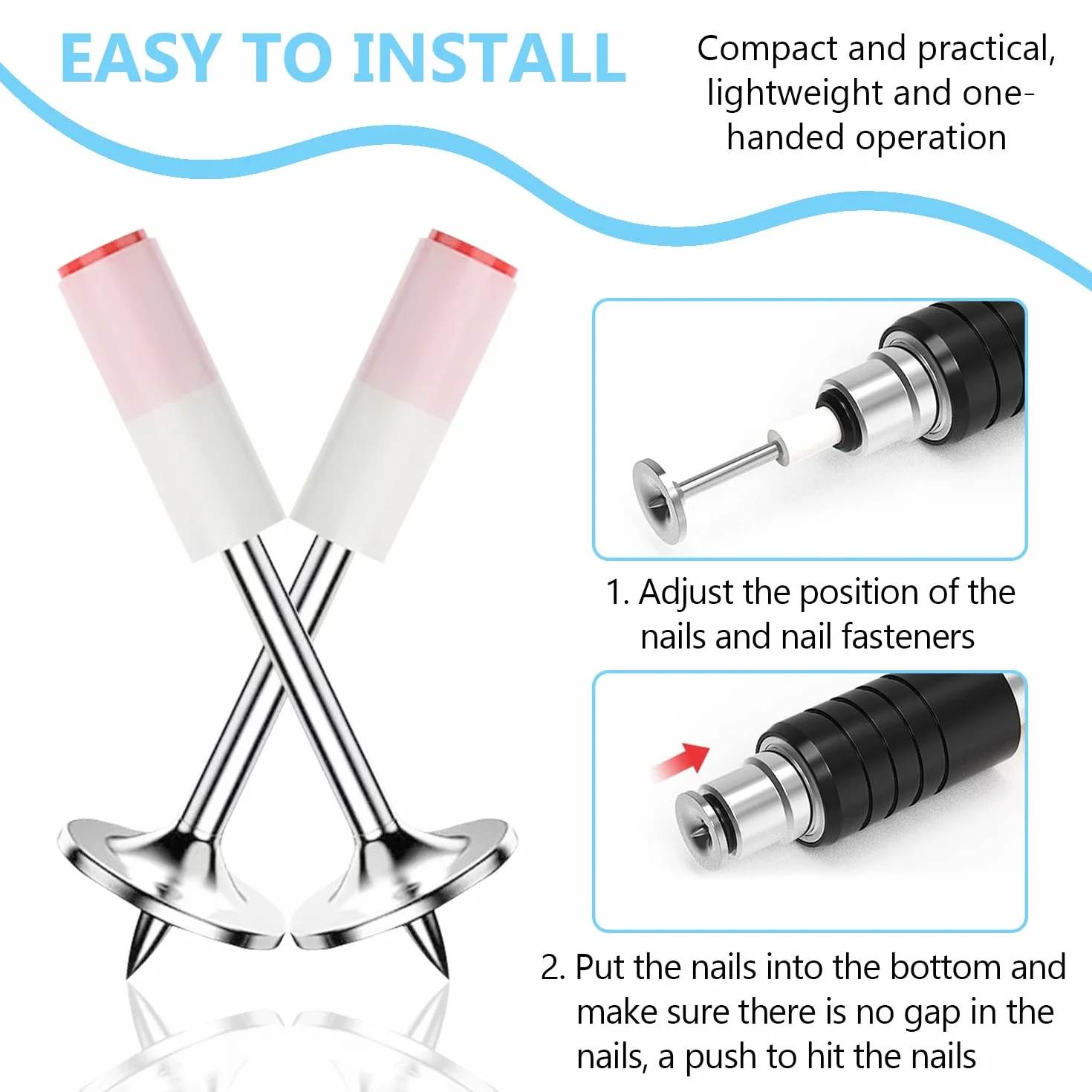 EASY TO INSTALL

Compact and practical, lightweight and one-handed operation

1. Adjust the position of the nails and nail fasteners

2. Put the nails into the bottom and make sure there is no gap in the nails, a push to hit the nails