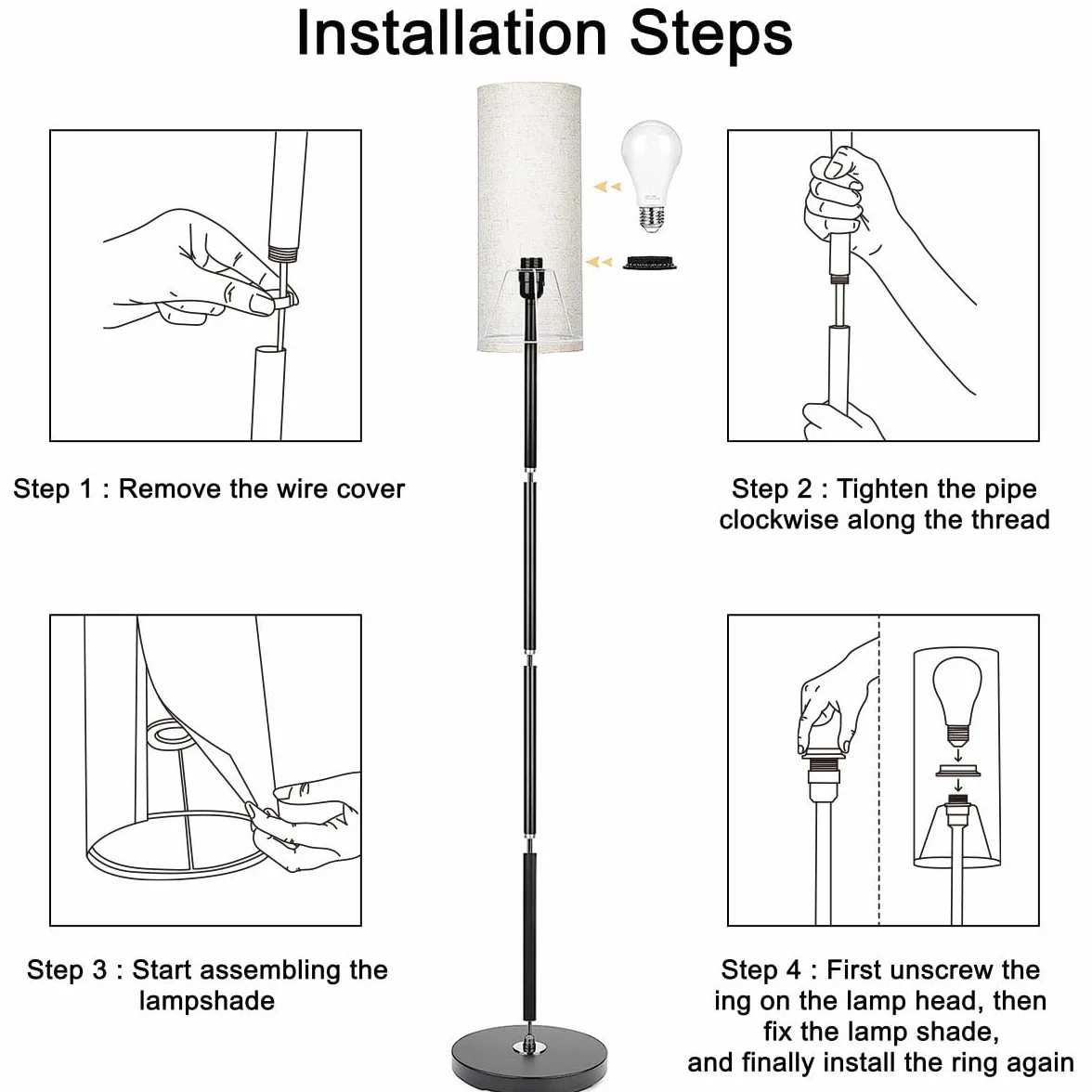 Installation Steps

Step 1 : Remove the wire cover

Step 2 : Tighten the pipe clockwise along the thread

Step 3 : Start assembling the lampshade

Step 4 : First unscrew the ing on the lamp head, then fix the lamp shade, and finally install the ring again