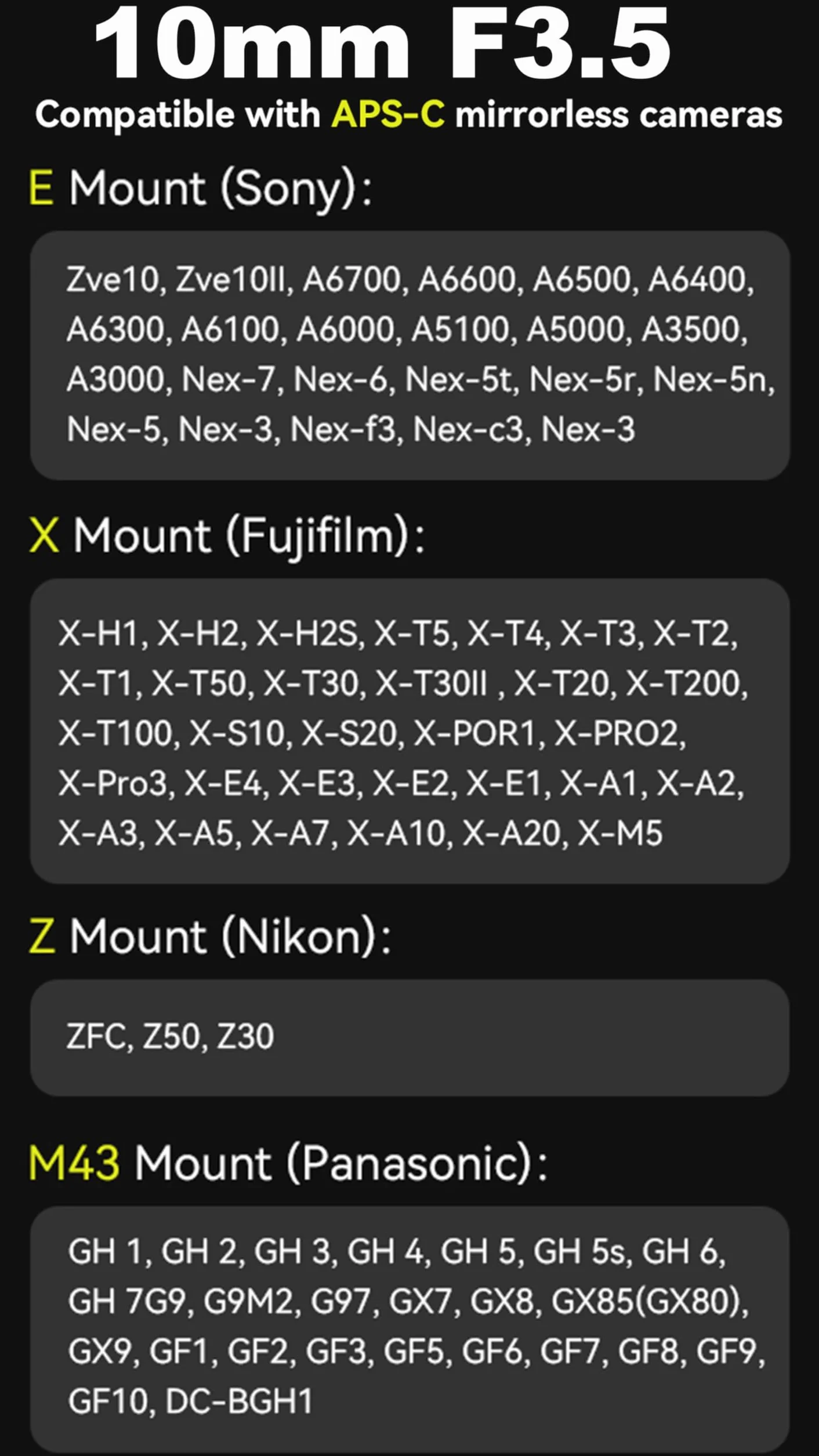 10mm F3.5
Compatible with APS-C mirrorless cameras

E Mount (Sony):

Zve10, Zve10II, A6700, A6600, A6500, A6400, A6300, A6100, A6000, A5100, A5000, A3500, A3000, Nex-7, Nex-6, Nex-5t, Nex-5r, Nex-5n, Nex-5, Nex-3, Nex-f3, Nex-c3, Nex-3

X Mount (Fujifilm):

X-H1, X-H2, X-H2S, X-T5, X-T4, X-T3, X-T2, X-T1, X-T50, X-T30, X-T30II , X-T20, X-T200, X-T100, X-S10, X-S20, X-POR1, X-PRO2, X-Pro3, X-E4, X-E3, X-E2, X-E1, X-A1, X-A2, X-A3, X-A5, X-A7, X-A10, X-A20, X-M5

Z Mount (Nikon):

ZFC, Z50, Z30

M43 Mount (Panasonic):

GH 1, GH 2, GH 3, GH 4, GH 5, GH 5s, GH 6, GH 7G9, G9M2, G97, GX7, GX8, GX85(GX80), GX9, GF1, GF2, GF3, GF5, GF6, GF7, GF8, GF9, GF10, DC-BGH1