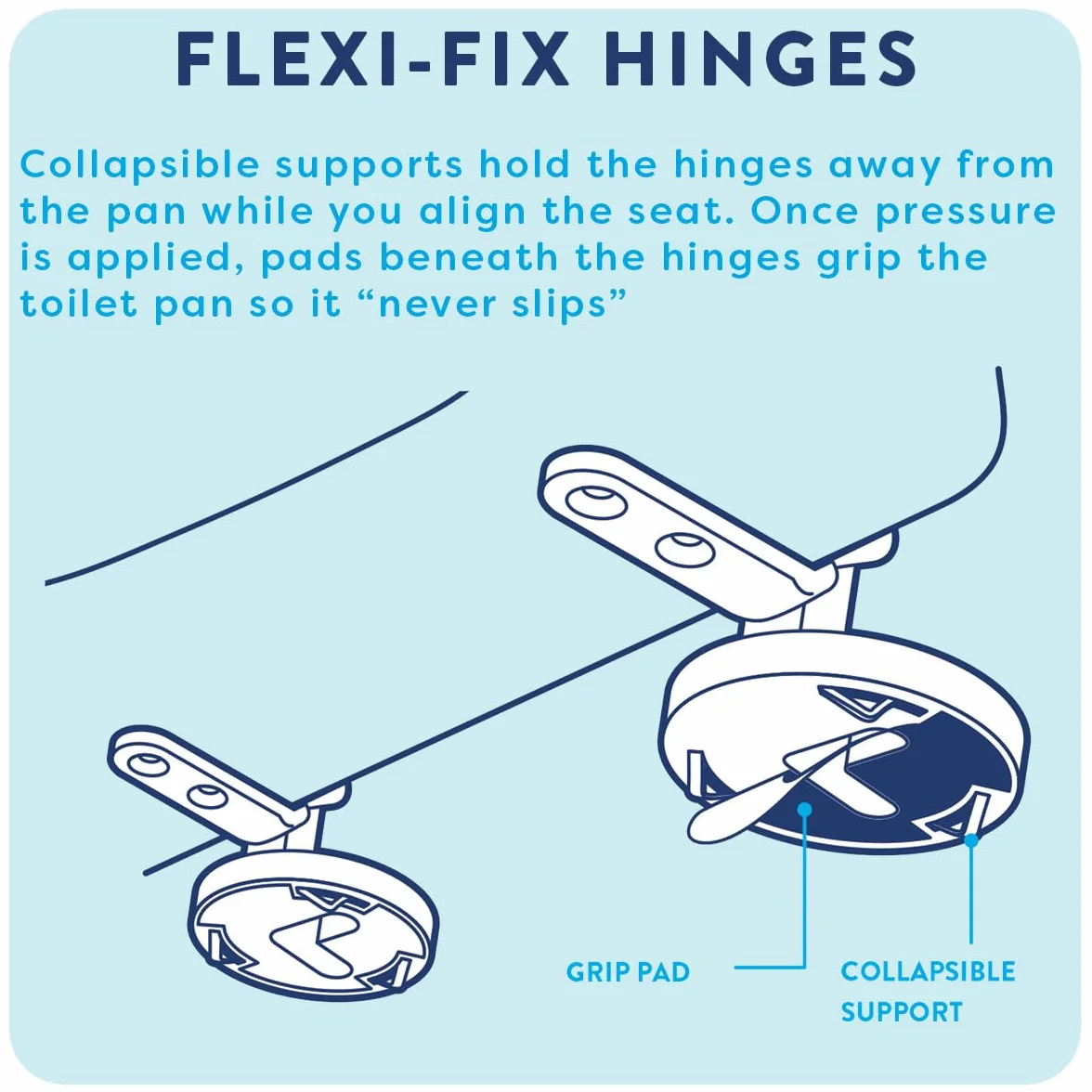 FLEXI-FIX HINGES

Collapsible supports hold the hinges away from the pan while you align the seat. Once pressure is applied, pads beneath the hinges grip the toilet pan so it “never slips”

GRIP PAD

COLLAPSIBLE SUPPORT