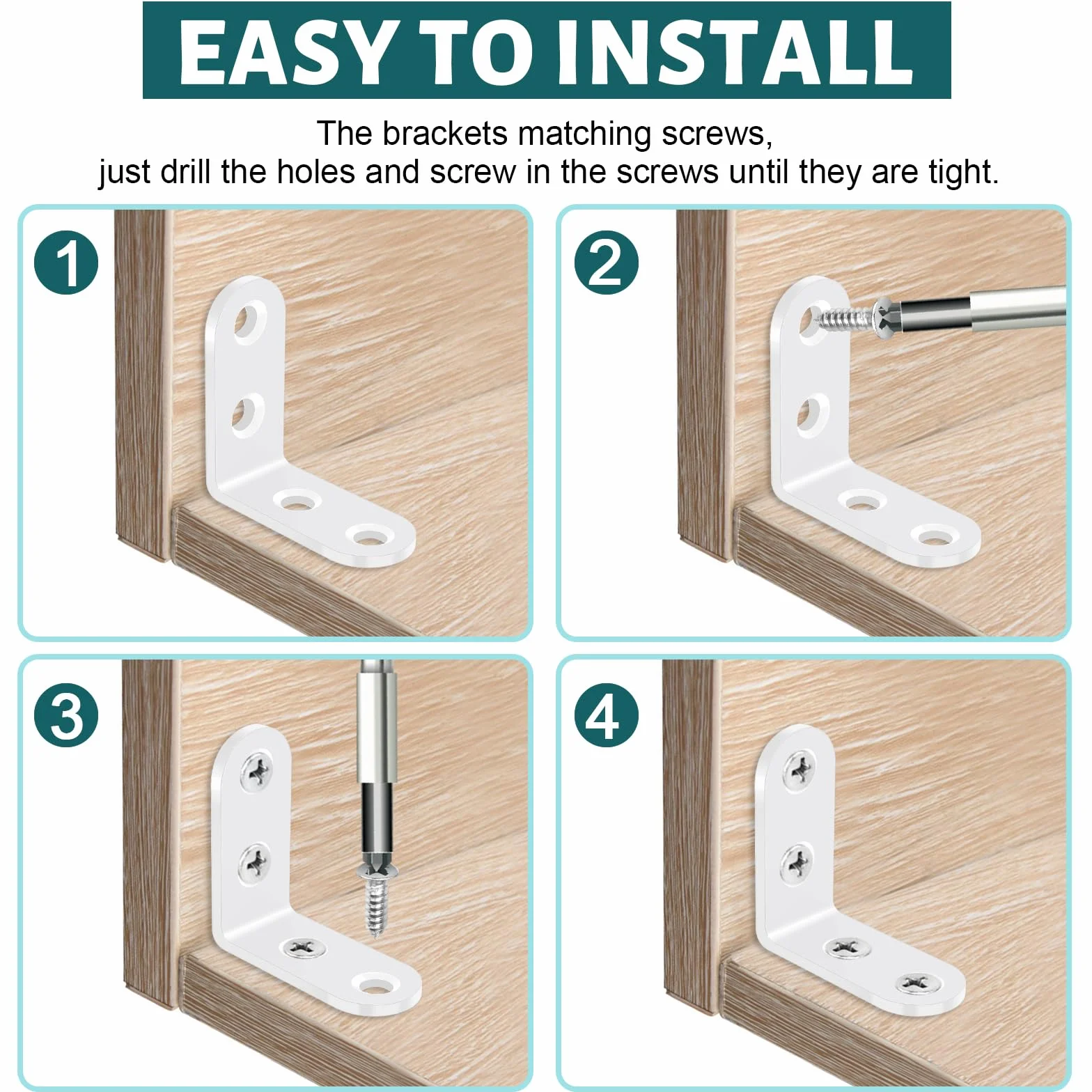 EASY TO INSTALL

The brackets matching screws,
just drill the holes and screw in the screws until they are tight.

1

2

3

4